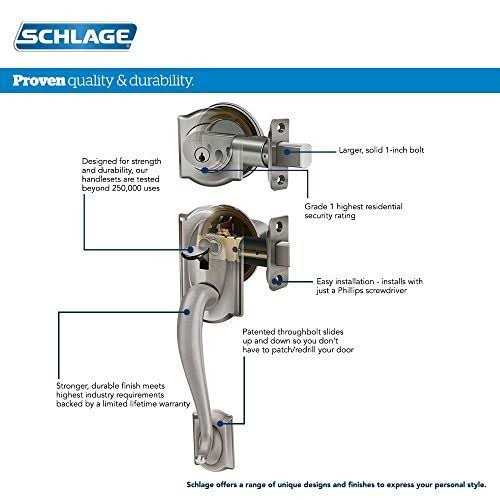 SCHLAGE

Proven quality & durability.

Designed for strength and durability, our handlesets are tested beyond 250,000 uses

Larger, solid 1-inch bolt

Grade 1 highest residential security rating

Easy installation - installs with just a Phillips screwdriver

Patented throughbolt slides up and down so you don't have to patch/redrill your door

Stronger, durable finish meets highest industry requirements backed by a limited lifetime warranty

Schlage offers a range of unique designs and finishes to express your personal style.