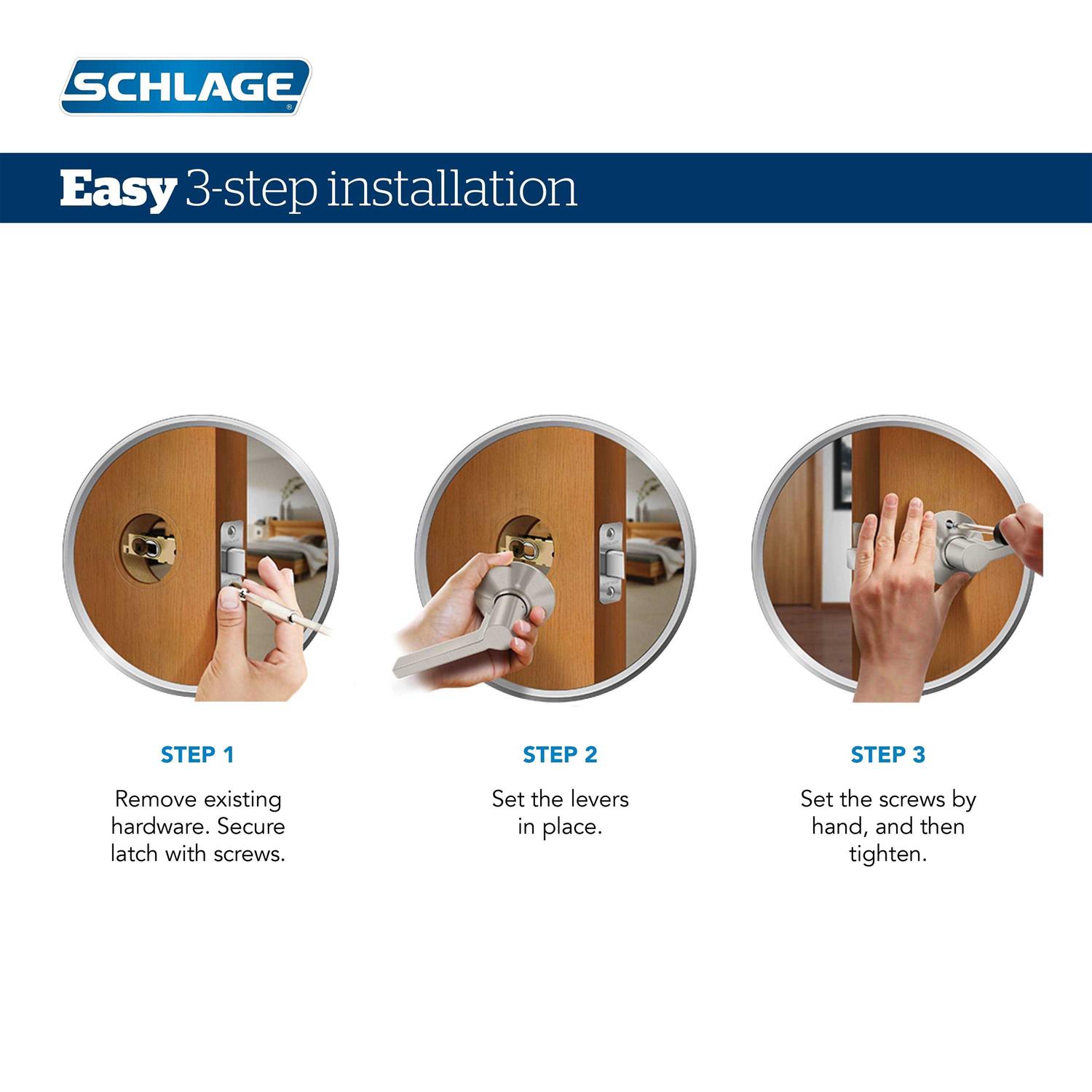 SCHLAGE®

Easy 3-step installation

STEP 1

Remove existing hardware. Secure latch with screws.

STEP 2

Set the levers in place.

STEP 3

Set the screws by hand, and then tighten.