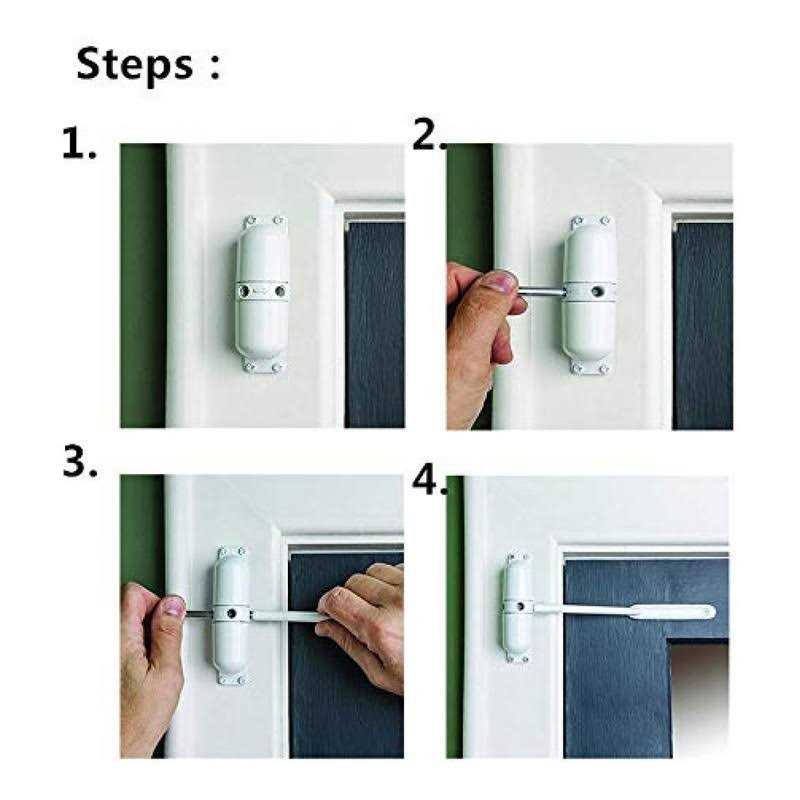 Steps :

1.

2.

3.

4.