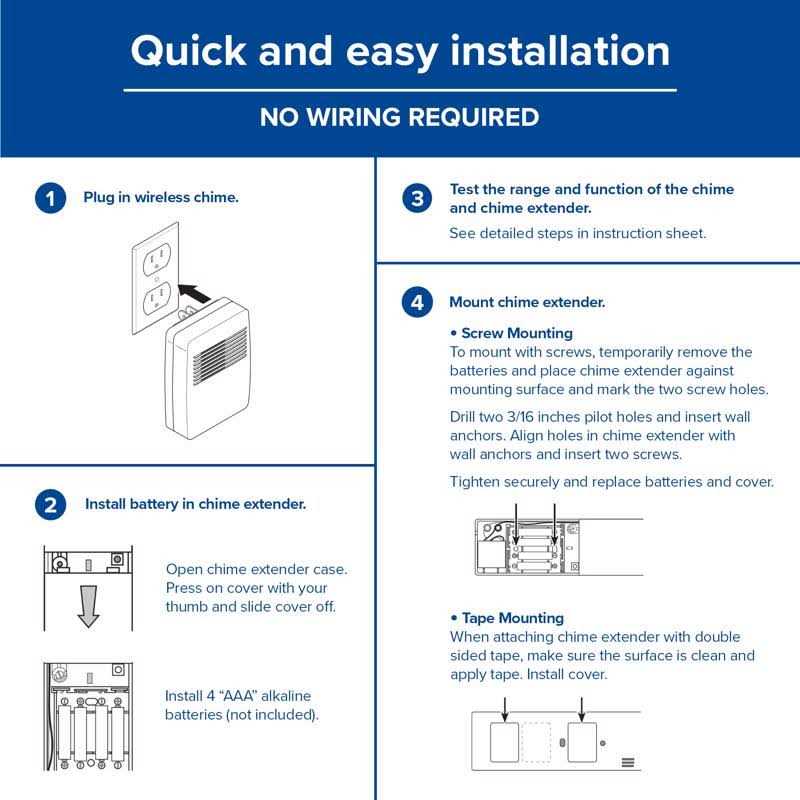 Quick and easy installation

NO WIRING REQUIRED

1 Plug in wireless chime.

2 Install battery in chime extender.

Open chime extender case. Press on cover with your thumb and slide cover off.

Install 4 "AAA" alkaline batteries (not included).

3 Test the range and function of the chime and chime extender.

See detailed steps in instruction sheet.

4 Mount chime extender.

• Screw Mounting
To mount with screws, temporarily remove the batteries and place chime extender against mounting surface and mark the two screw holes.

Drill two 3/16 inches pilot holes and insert wall anchors. Align holes in chime extender with wall anchors and insert two screws.

Tighten securely and replace batteries and cover.

• Tape Mounting
When attaching chime extender with double sided tape, make sure the surface is clean and apply tape. Install cover.