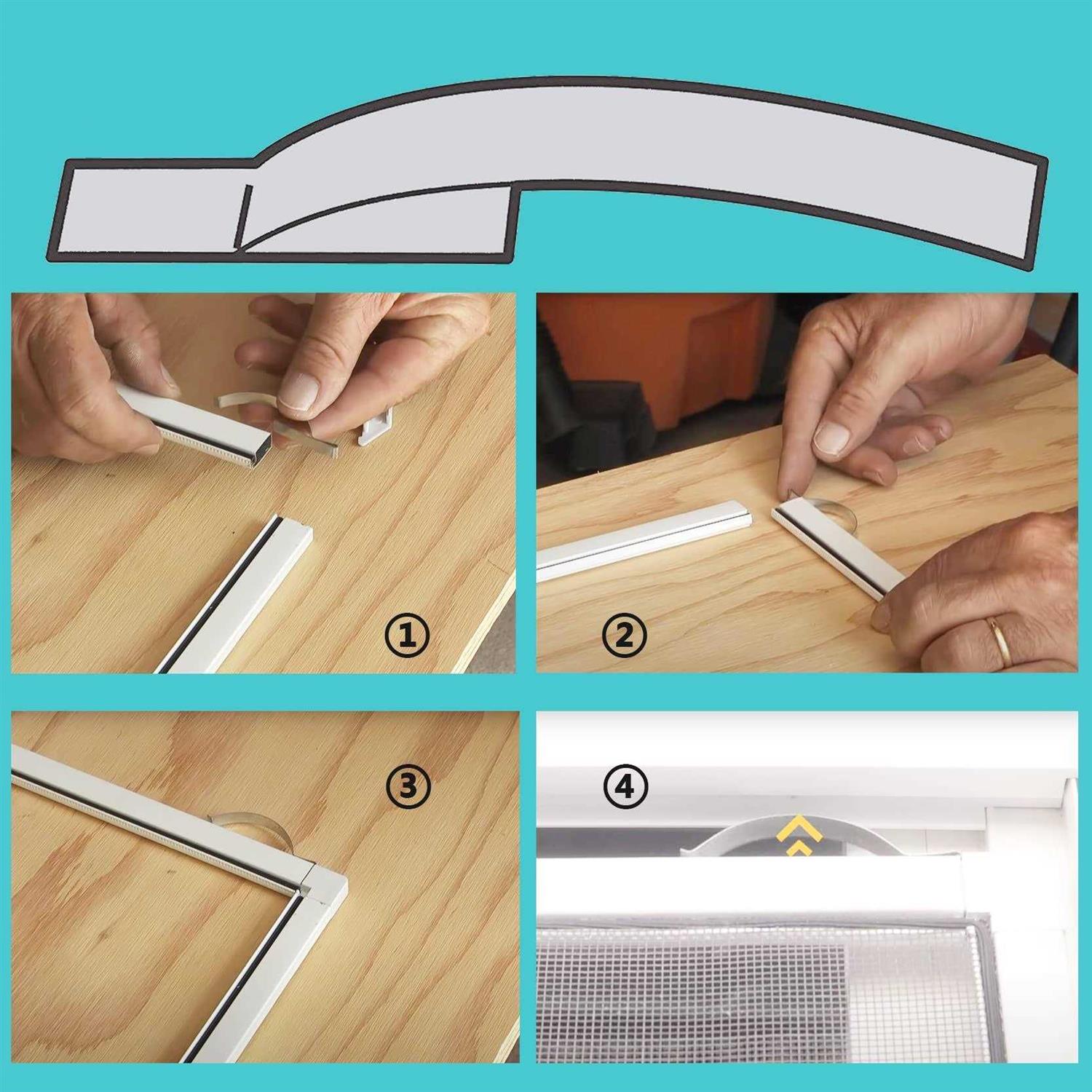 ①

②

③

④