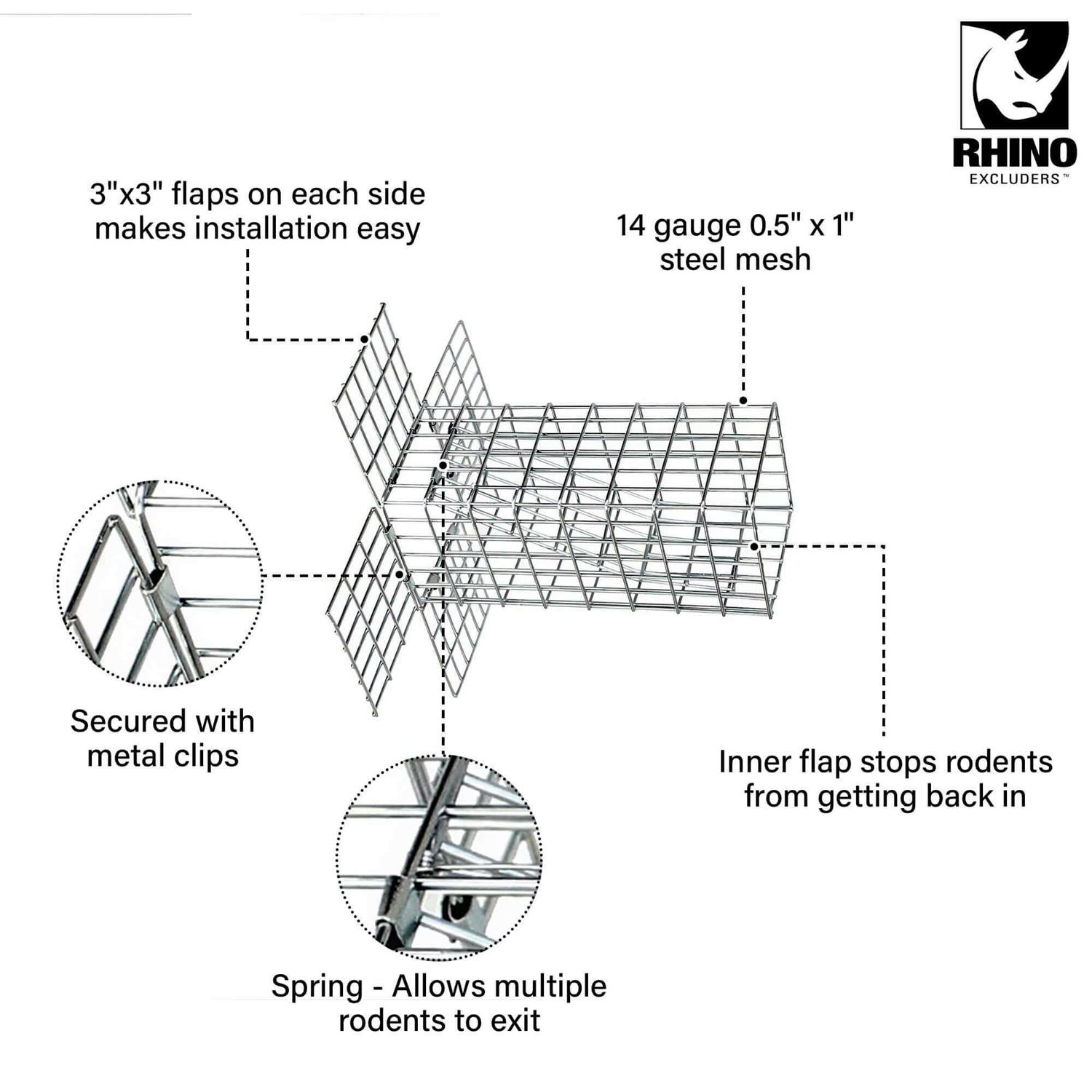 RHINO
EXCLUDERS™

3"x3" flaps on each side makes installation easy

14 gauge 0.5" x 1" steel mesh

Secured with metal clips

Inner flap stops rodents from getting back in

Spring - Allows multiple rodents to exit