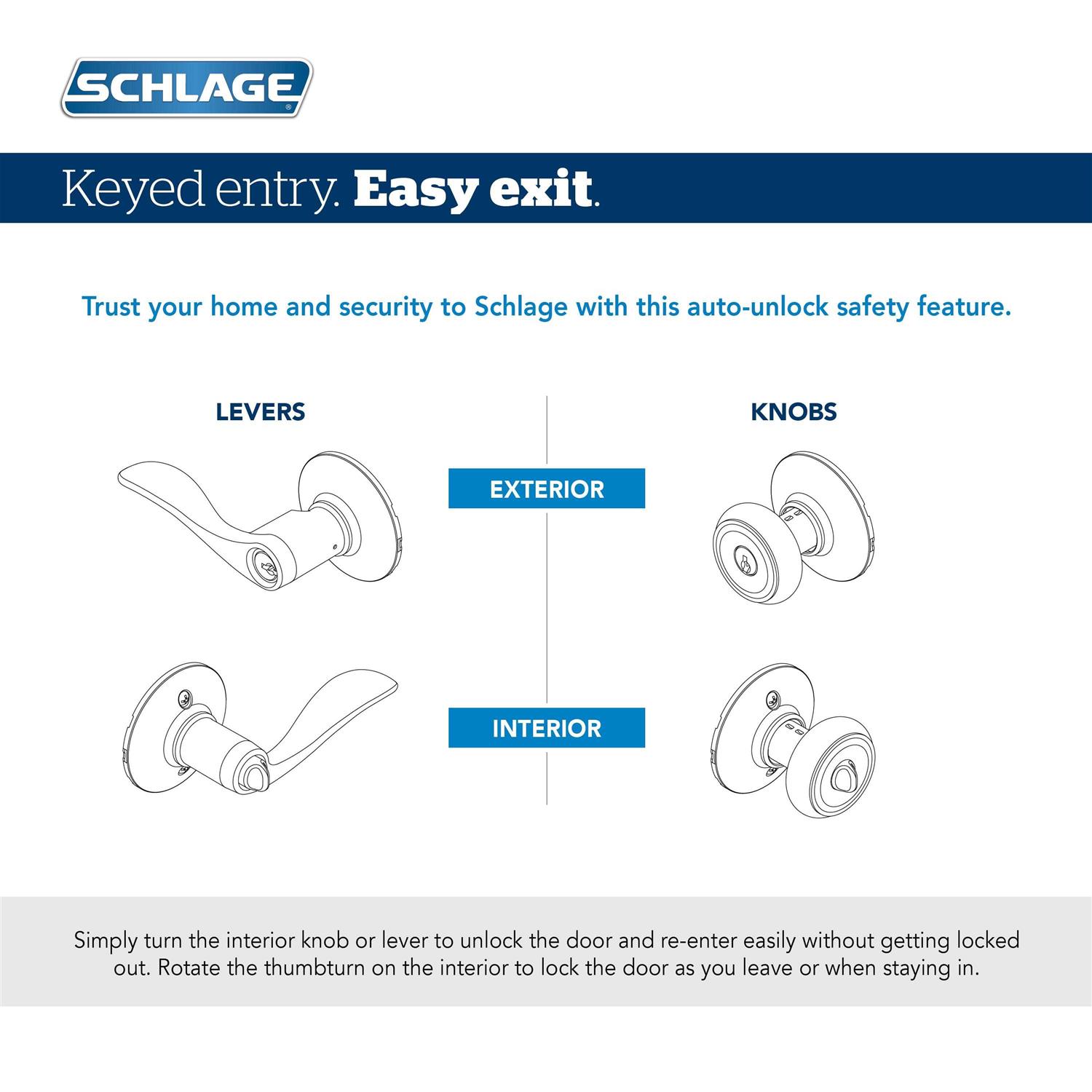 SCHLAGE®

Keyed entry. Easy exit.

Trust your home and security to Schlage with this auto-unlock safety feature.

LEVERS

KNOBS

EXTERIOR

INTERIOR

Simply turn the interior knob or lever to unlock the door and re-enter easily without getting locked out. Rotate the thumbturn on the interior to lock the door as you leave or when staying in.