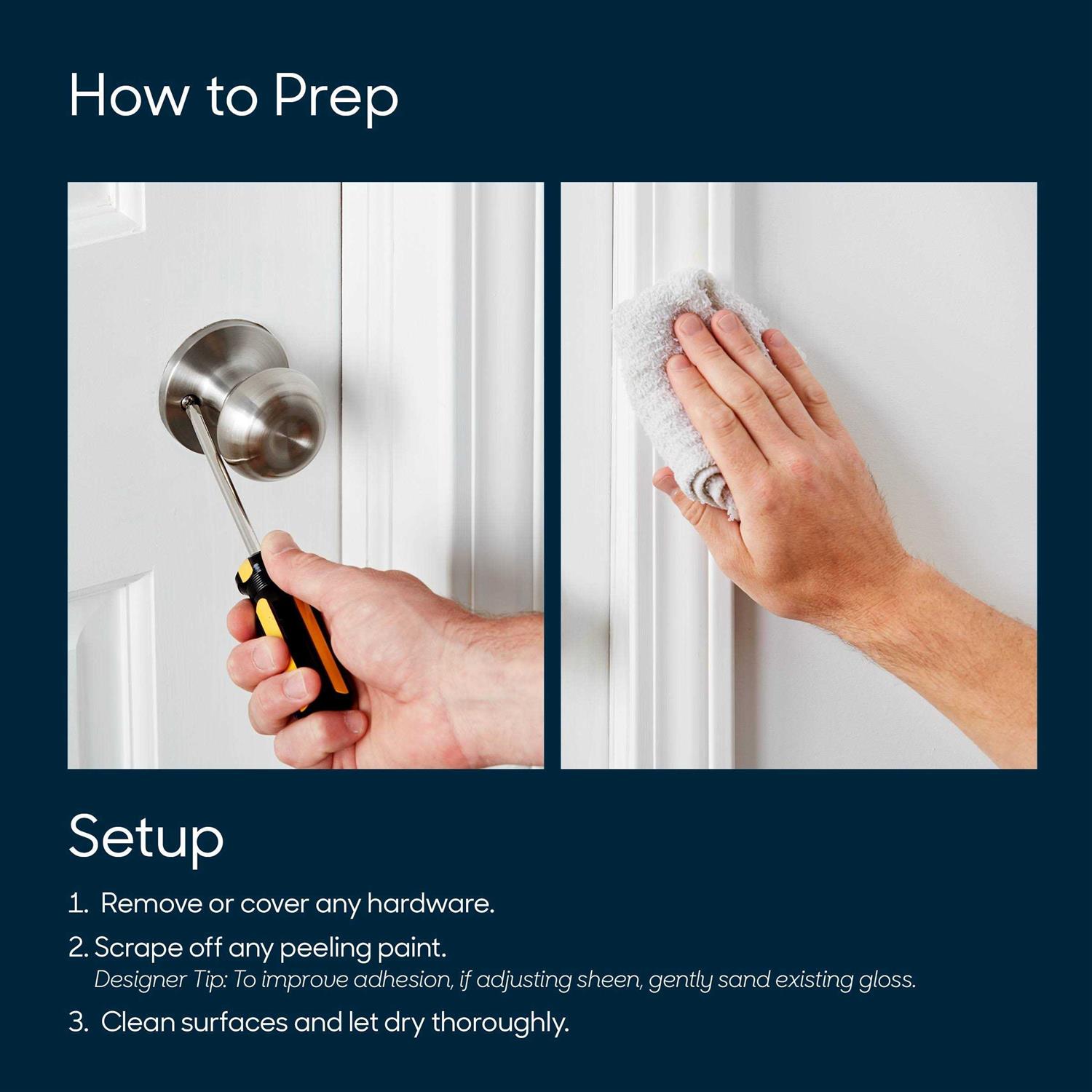 How to Prep

Setup

1. Remove or cover any hardware.

2. Scrape off any peeling paint.
Designer Tip: To improve adhesion, if adjusting sheen, gently sand existing gloss.

3. Clean surfaces and let dry thoroughly.