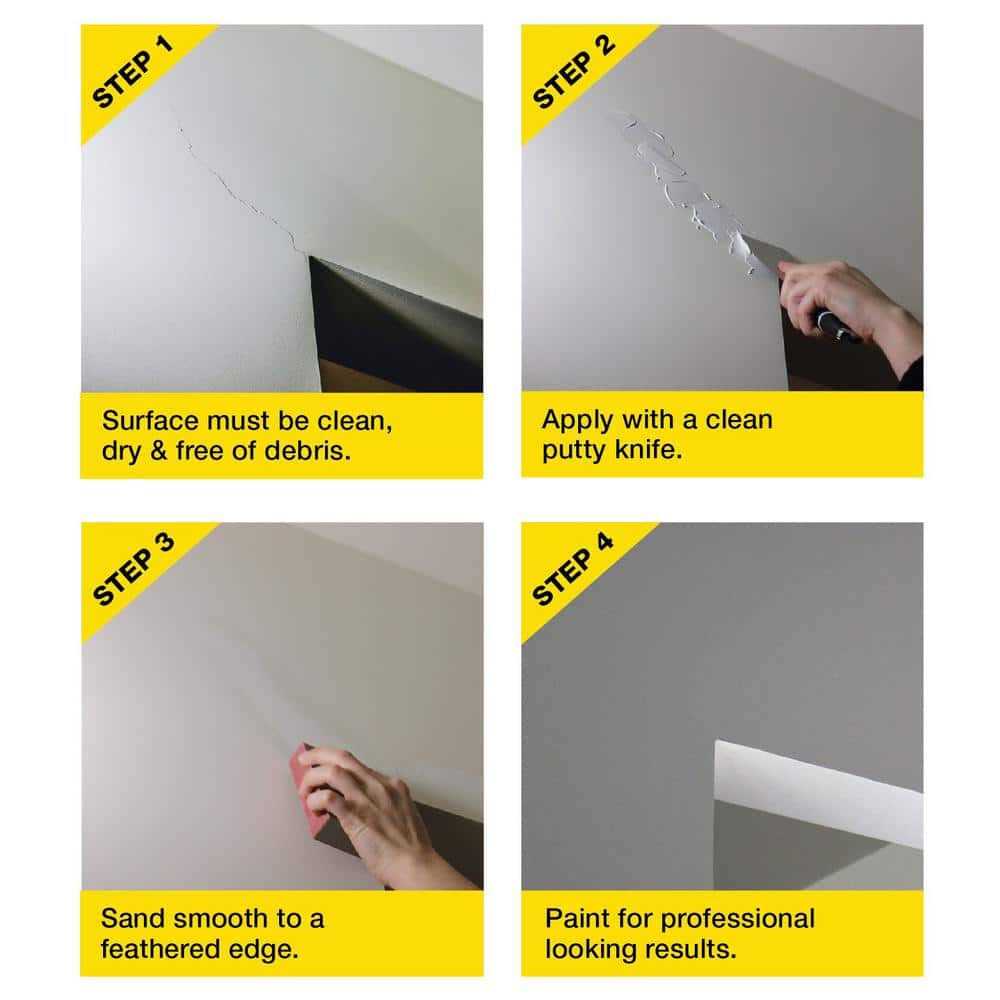 STEP 1

Surface must be clean, dry & free of debris.

STEP 2

Apply with a clean putty knife.

STEP 3

Sand smooth to a feathered edge.

STEP 4

Paint for professional looking results.