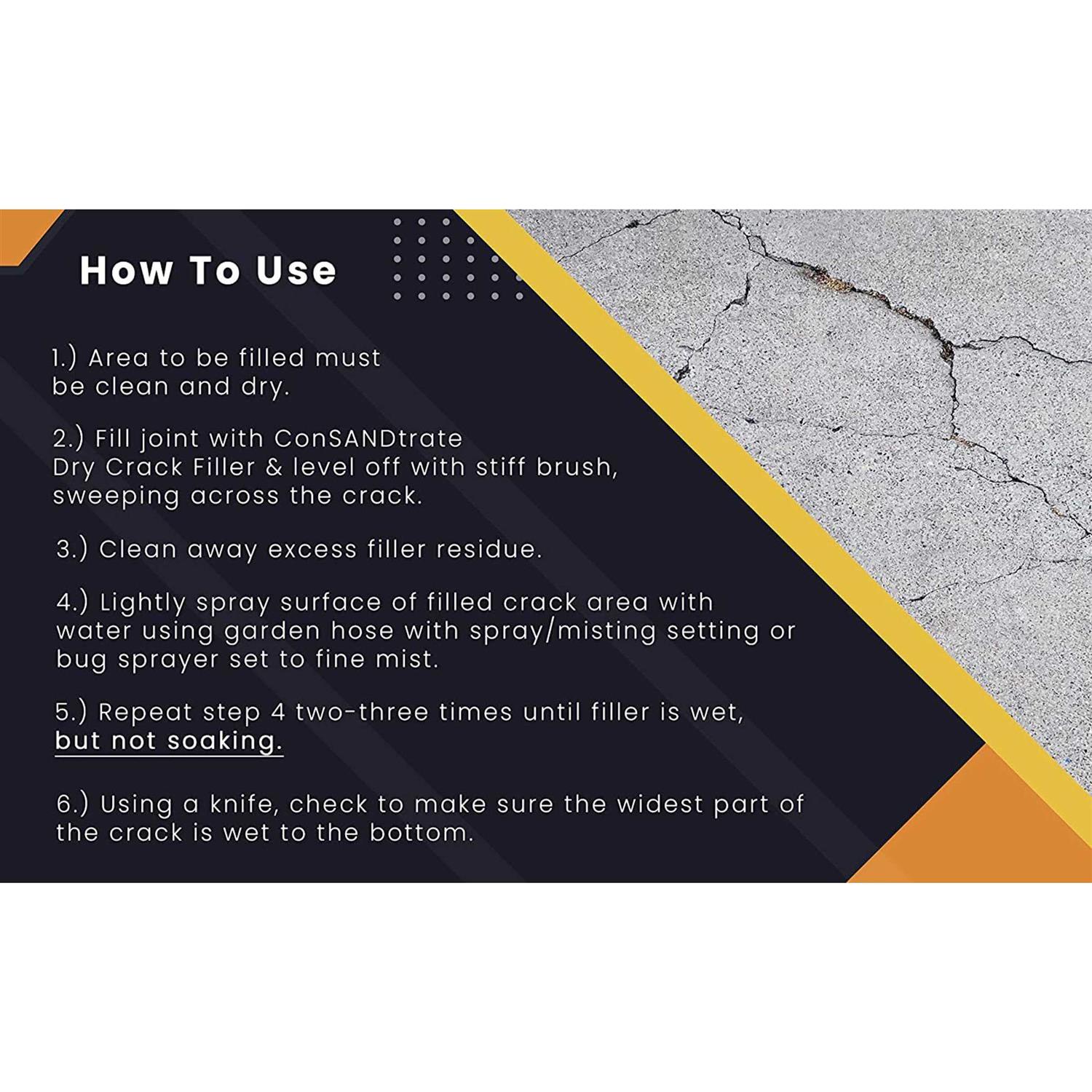 How To Use

1.) Area to be filled must be clean and dry.

2.) Fill joint with ConSANDtrate Dry Crack Filler & level off with stiff brush, sweeping across the crack.

3.) Clean away excess filler residue.

4.) Lightly spray surface of filled crack area with water using garden hose with spray/misting setting or bug sprayer set to fine mist.

5.) Repeat step 4 two-three times until filler is wet, but not soaking.

6.) Using a knife, check to make sure the widest part of the crack is wet to the bottom.