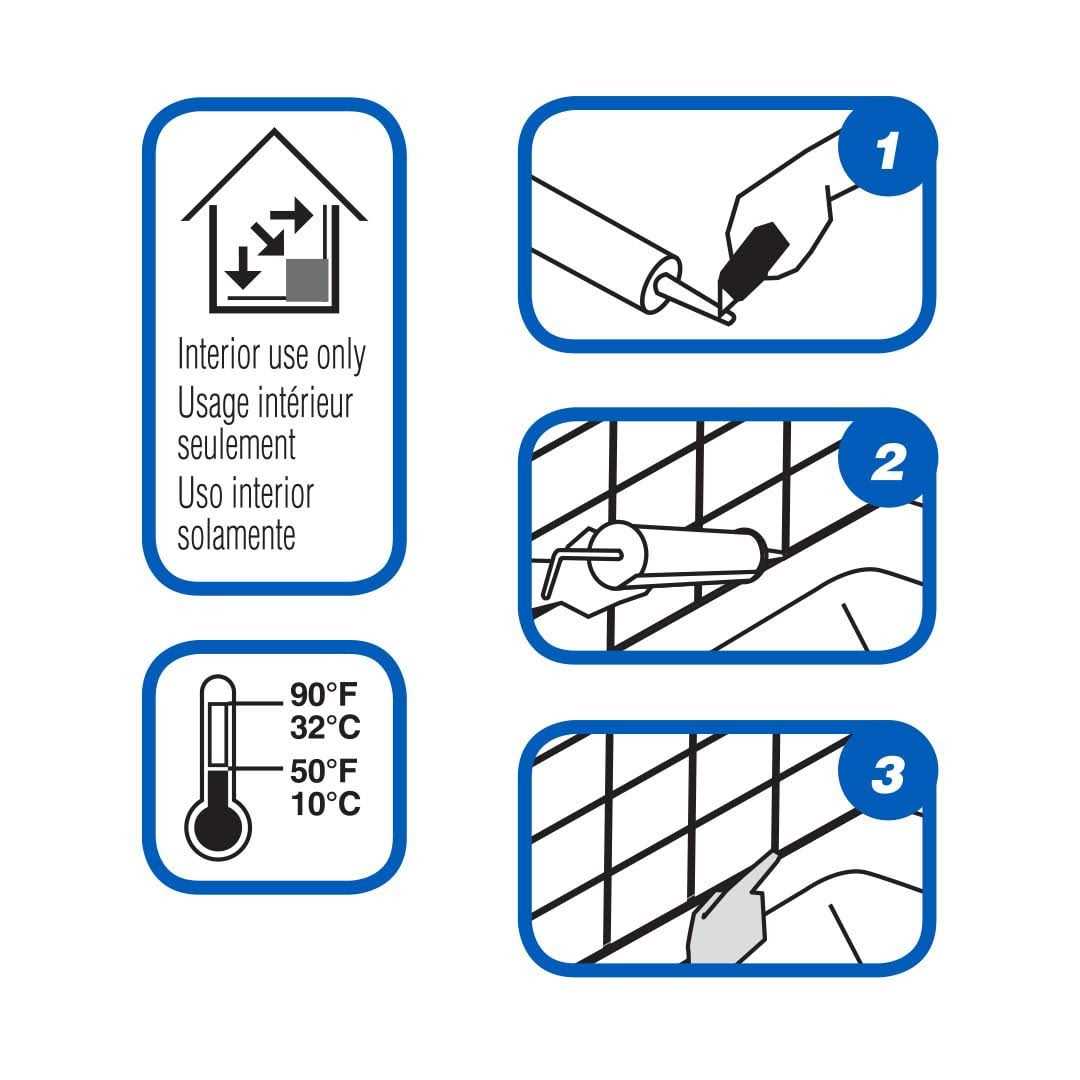 Interior use only
Usage intérieur seulement
Uso interior solamente

90°F
32°C
50°F
10°C

1

2

3