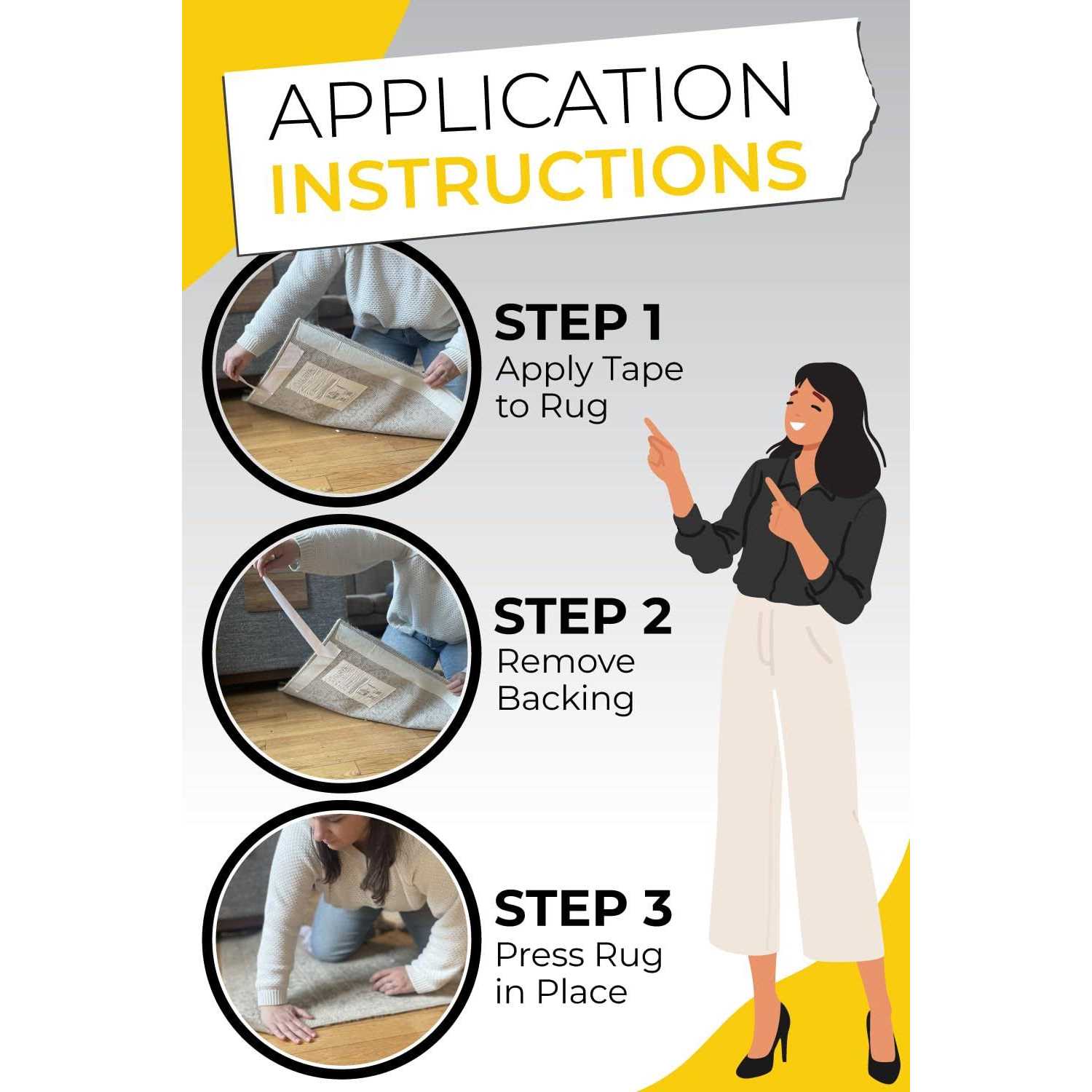 APPLICATION
INSTRUCTIONS

STEP 1
Apply Tape to Rug

STEP 2
Remove Backing

STEP 3
Press Rug in Place