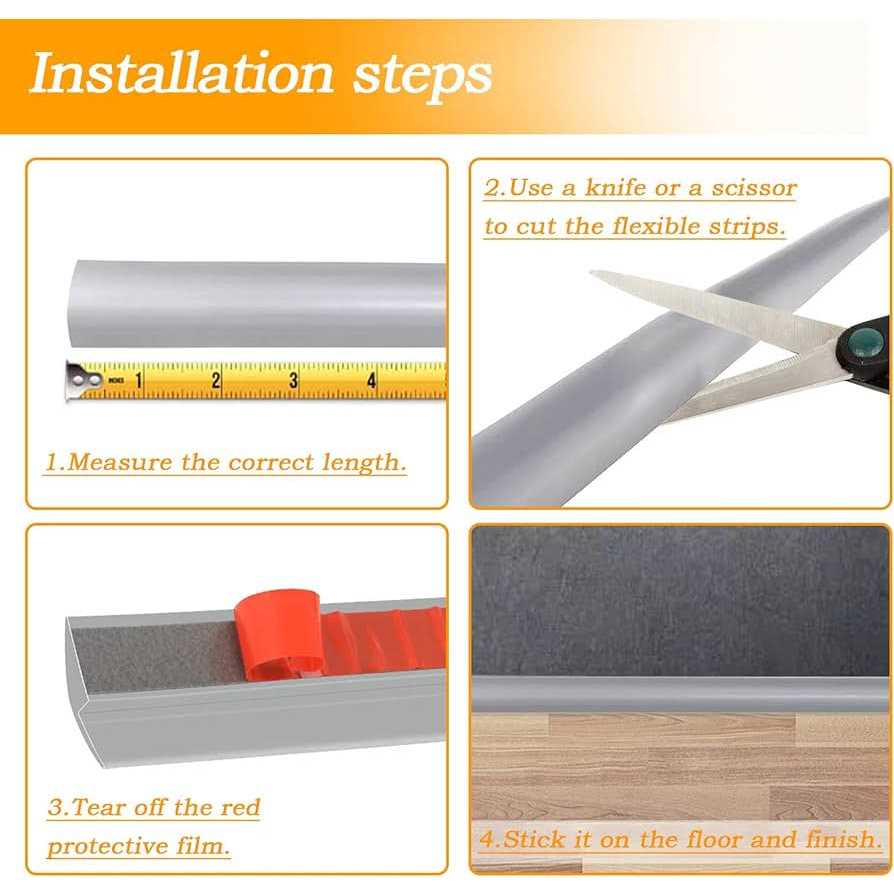 Installation steps

INCHES 1 2 3 4

1.Measure the correct length.

2.Use a knife or a scissor to cut the flexible strips.

3.Tear off the red protective film.

4.Stick it on the floor and finish.