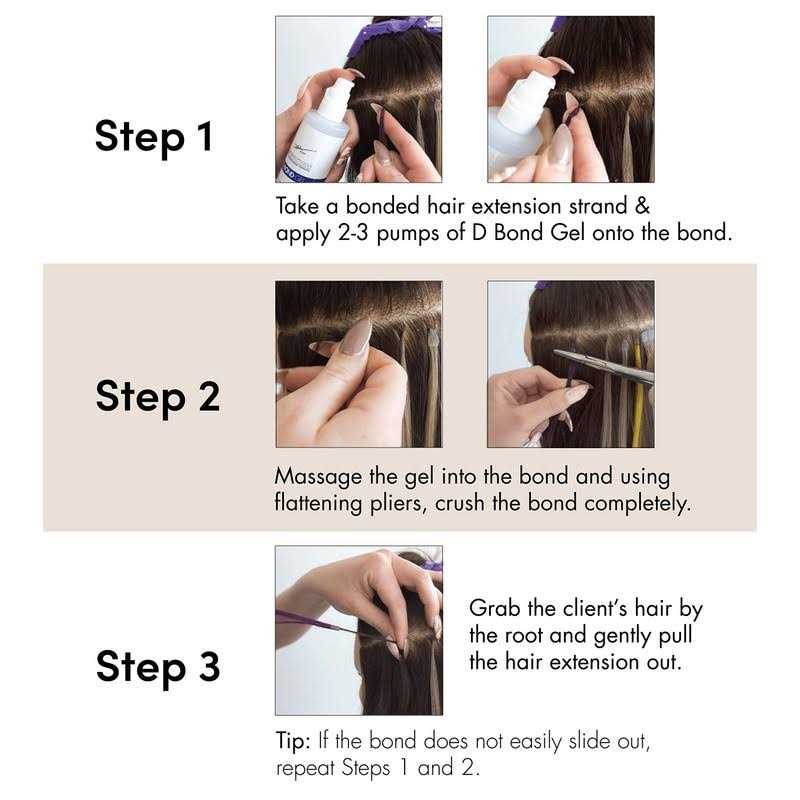 Step 1

Take a bonded hair extension strand & apply 2-3 pumps of D Bond Gel onto the bond.

Step 2

Massage the gel into the bond and using flattening pliers, crush the bond completely.

Step 3

Grab the client's hair by the root and gently pull the hair extension out.

Tip: If the bond does not easily slide out, repeat Steps 1 and 2.