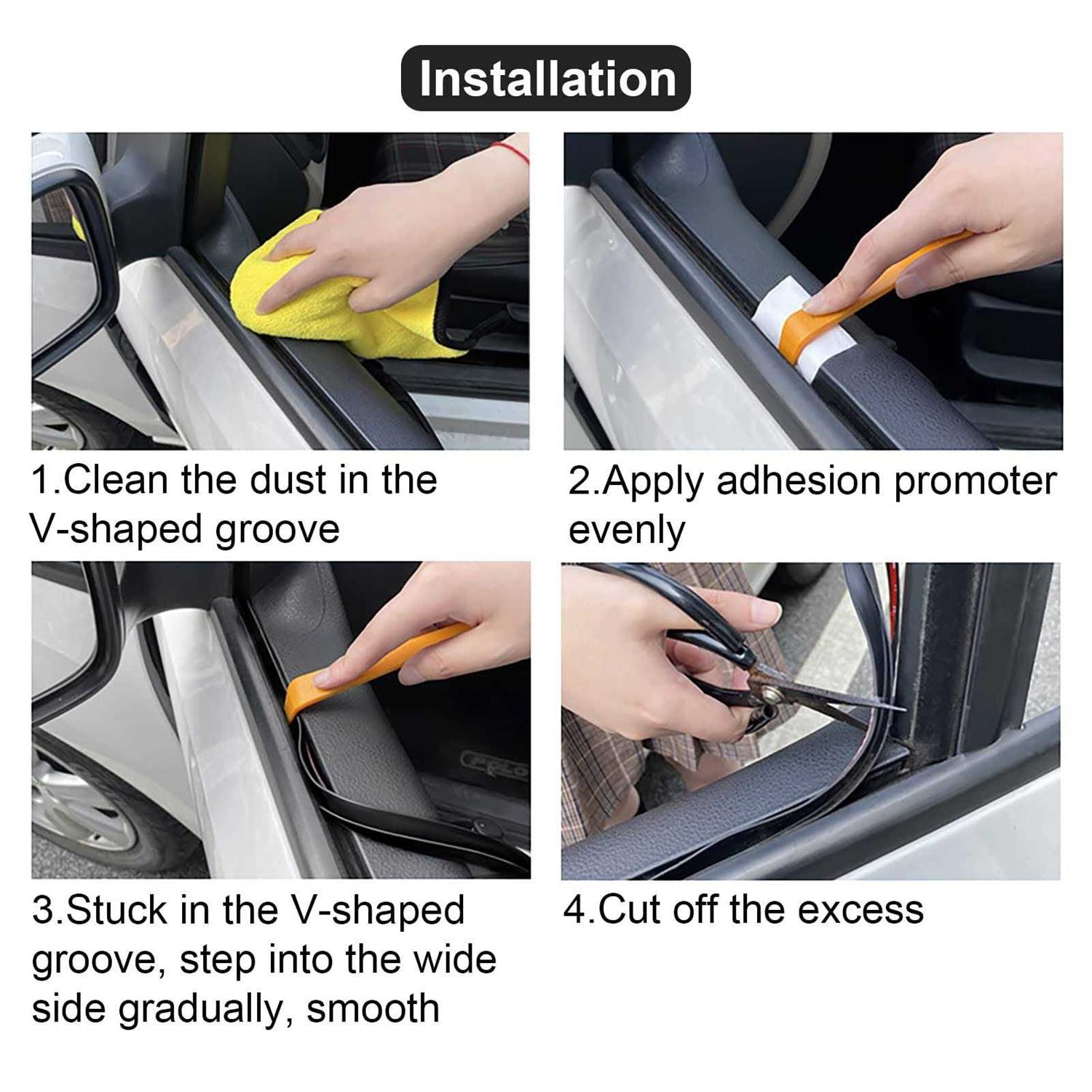 Installation

1.Clean the dust in the V-shaped groove

2.Apply adhesion promoter evenly

3.Stuck in the V-shaped groove, step into the wide side gradually, smooth

4.Cut off the excess