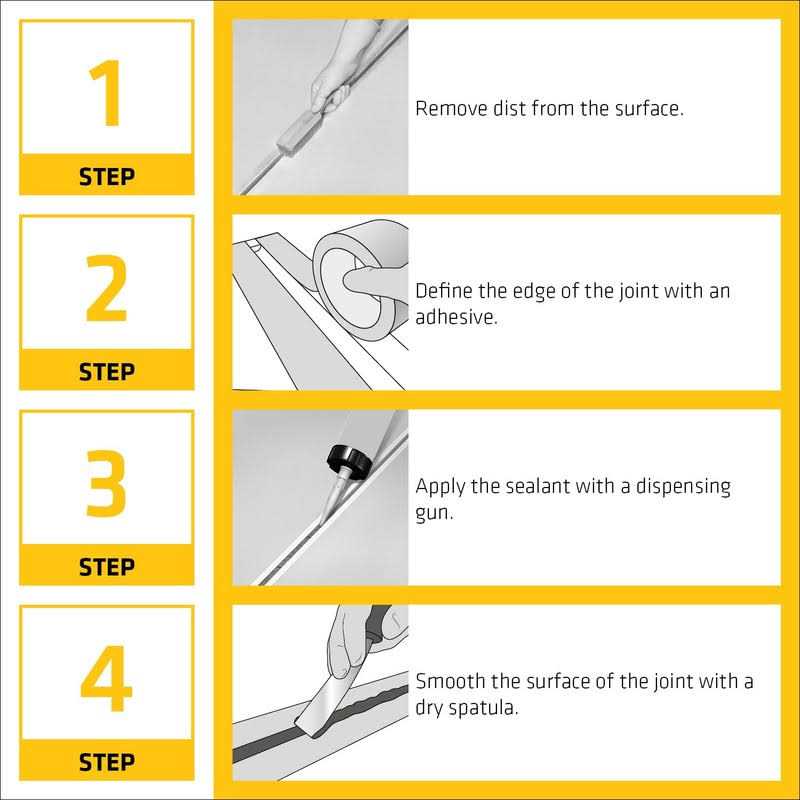 1
STEP

Remove dist from the surface.

2
STEP

Define the edge of the joint with an adhesive.

3
STEP

Apply the sealant with a dispensing gun.

4
STEP

Smooth the surface of the joint with a dry spatula.