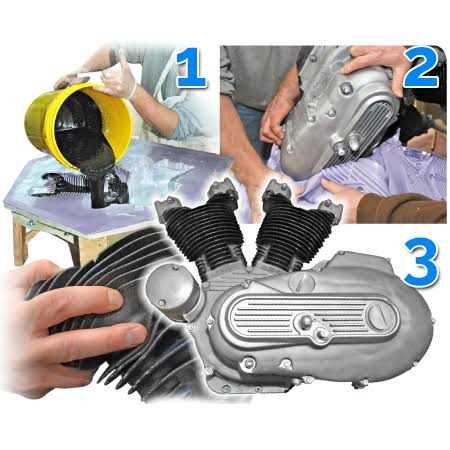 1
2
3