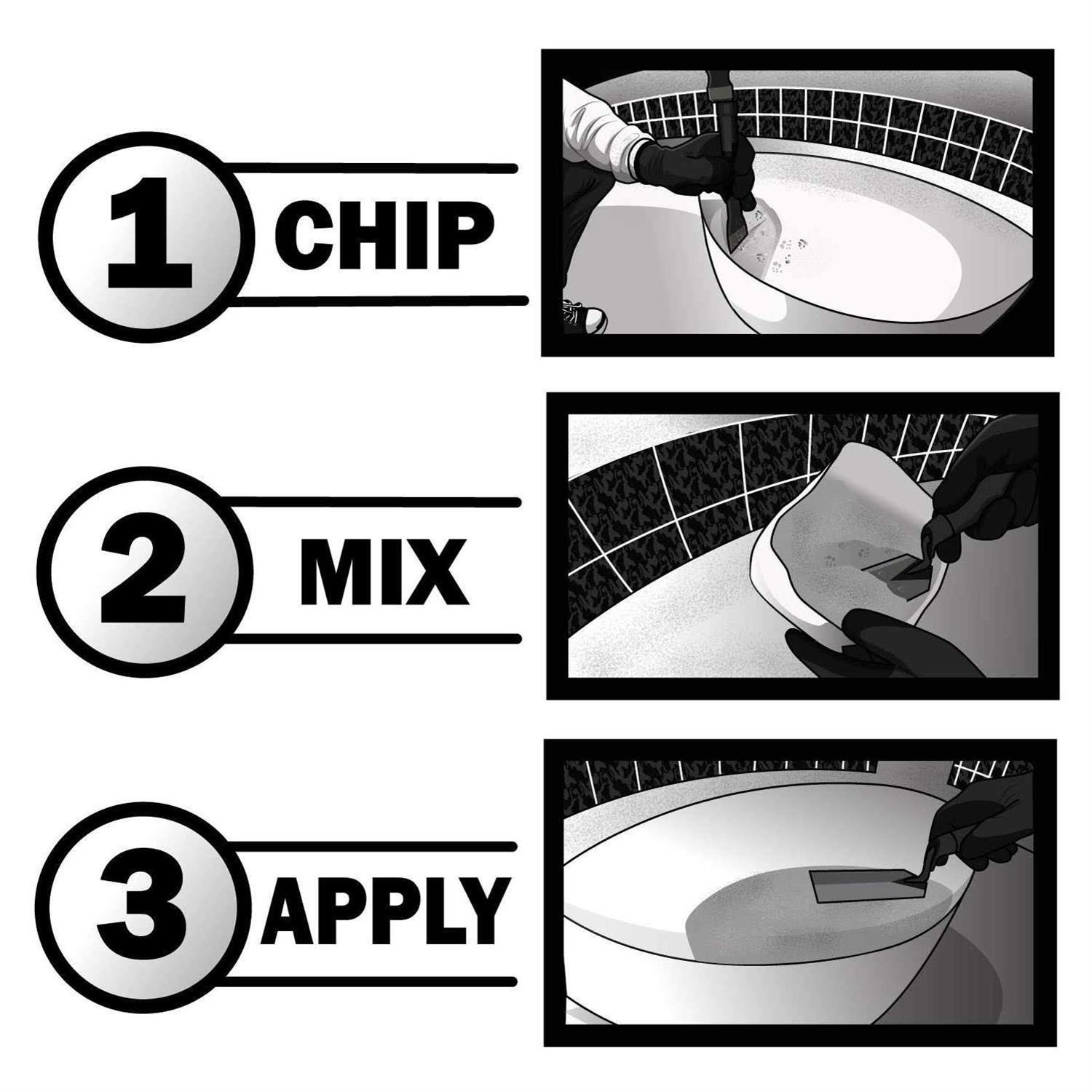 1 CHIP

2 MIX

3 APPLY