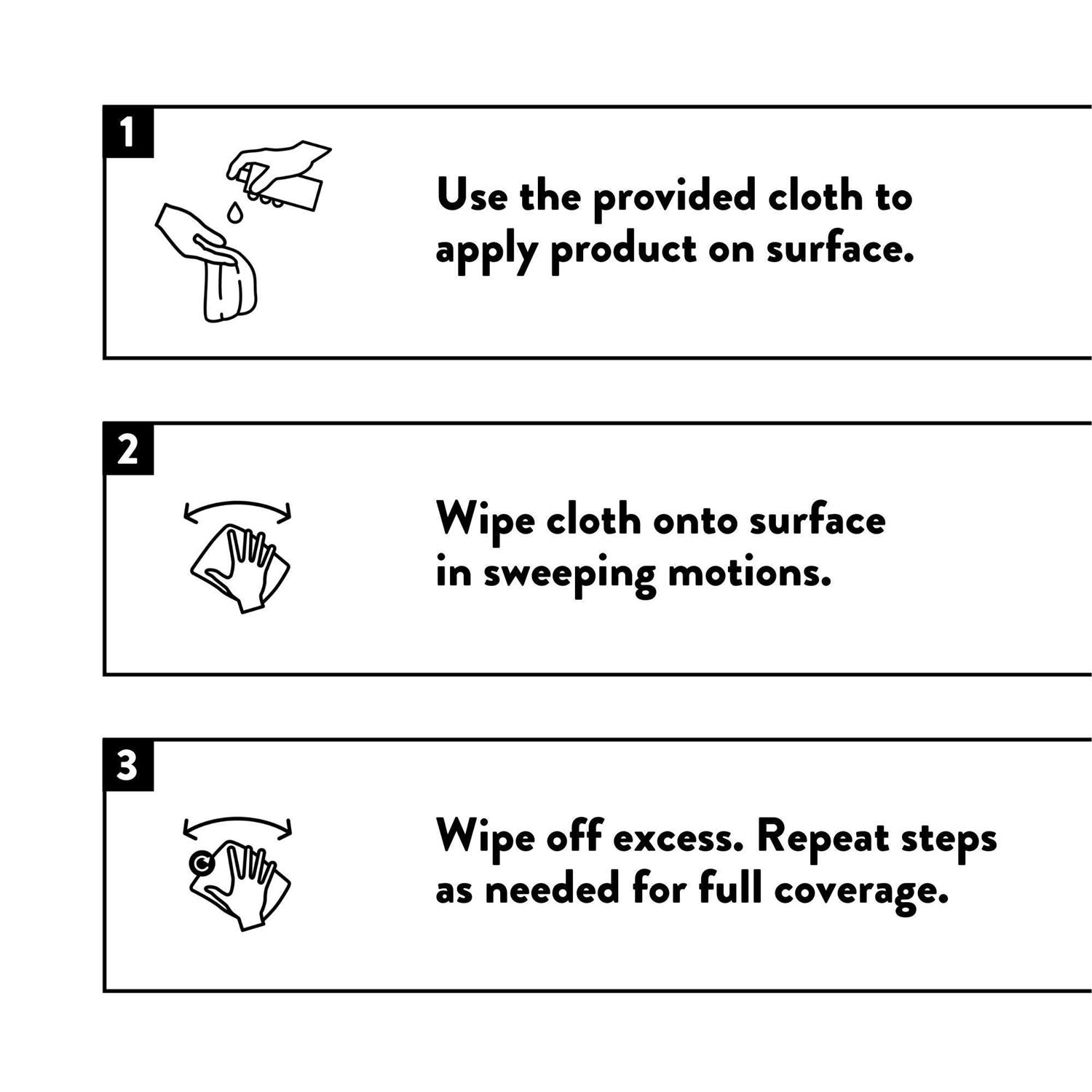 1

Use the provided cloth to apply product on surface.

2

Wipe cloth onto surface in sweeping motions.

3

Wipe off excess. Repeat steps as needed for full coverage.