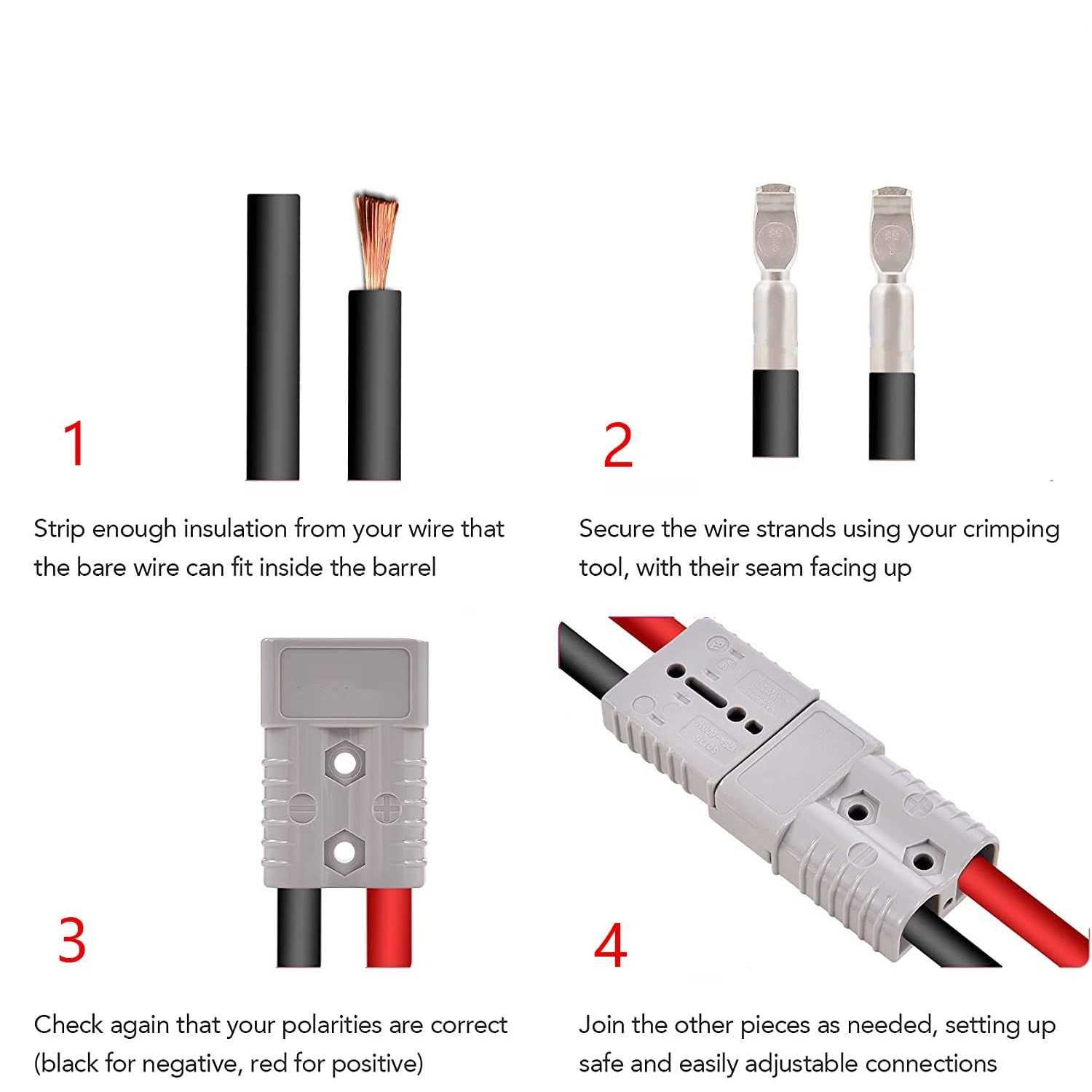 1

Strip enough insulation from your wire that the bare wire can fit inside the barrel

2

Secure the wire strands using your crimping tool, with their seam facing up

3

Check again that your polarities are correct (black for negative, red for positive)

4

Join the other pieces as needed, setting up safe and easily adjustable connections