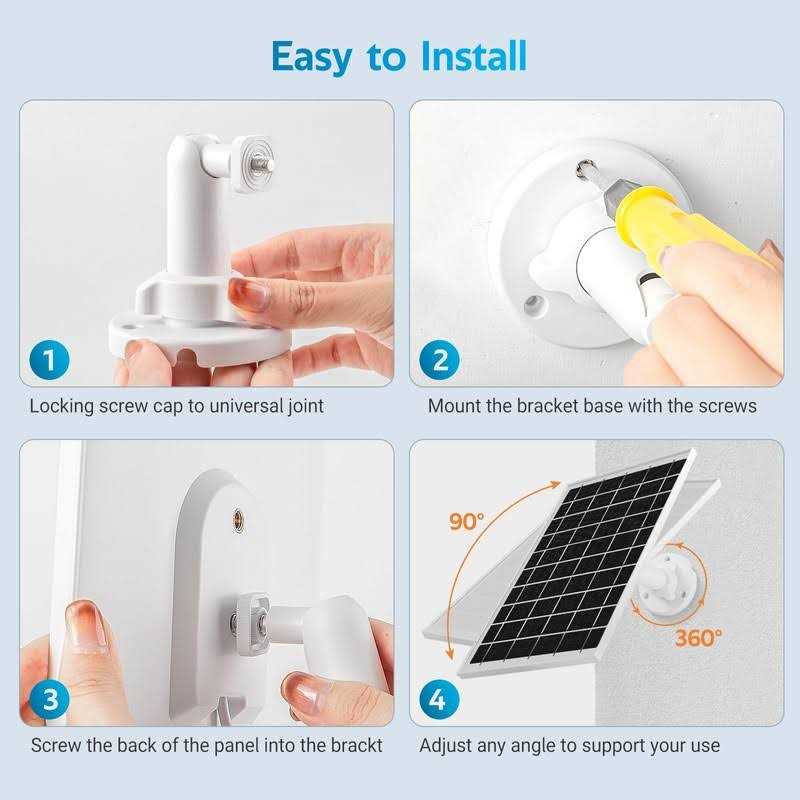 Easy to Install

1

Locking screw cap to universal joint

2

Mount the bracket base with the screws

3

Screw the back of the panel into the brackt

90°

360°

4

Adjust any angle to support your use