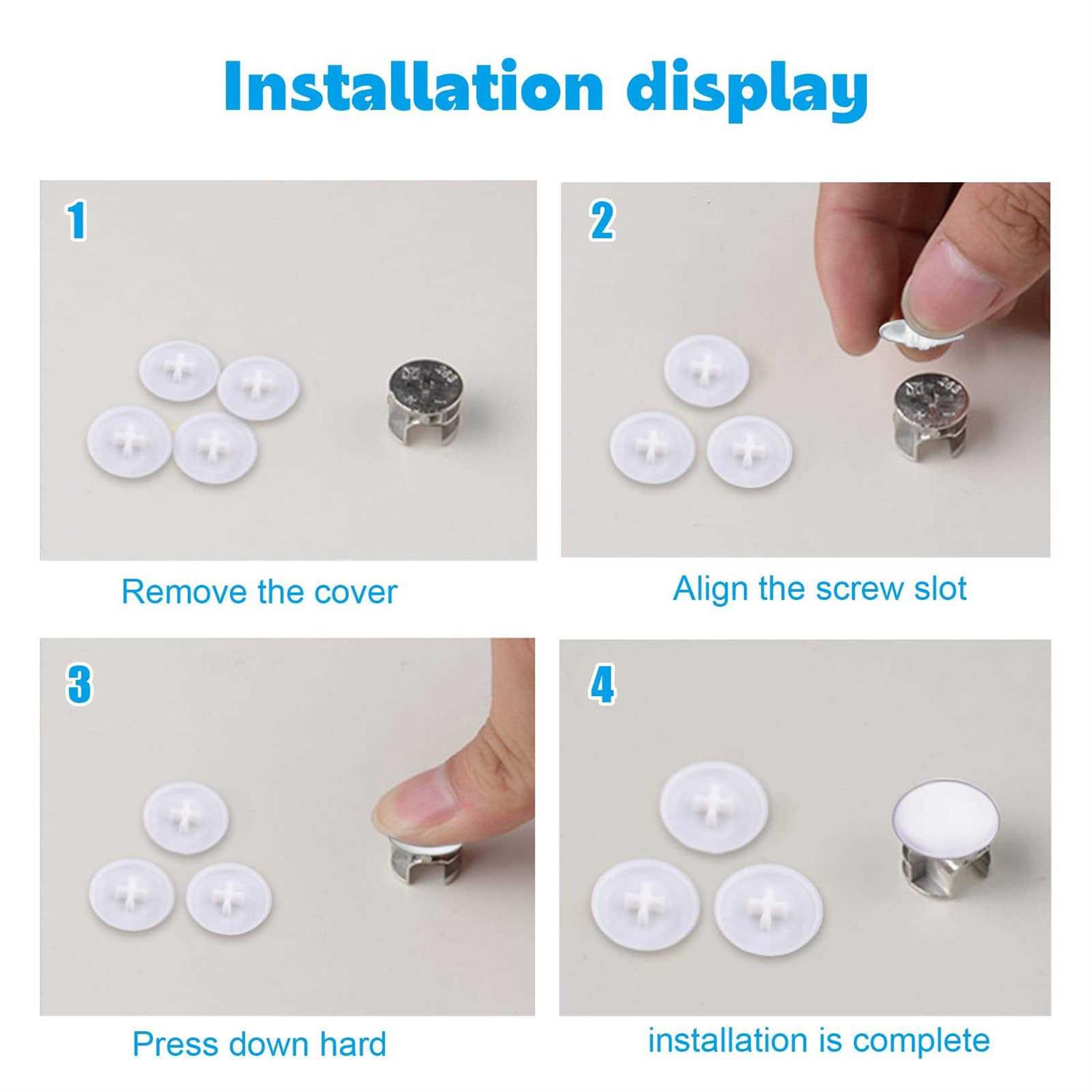 Installation display

1

Remove the cover

2

Align the screw slot

3

Press down hard

4

installation is complete