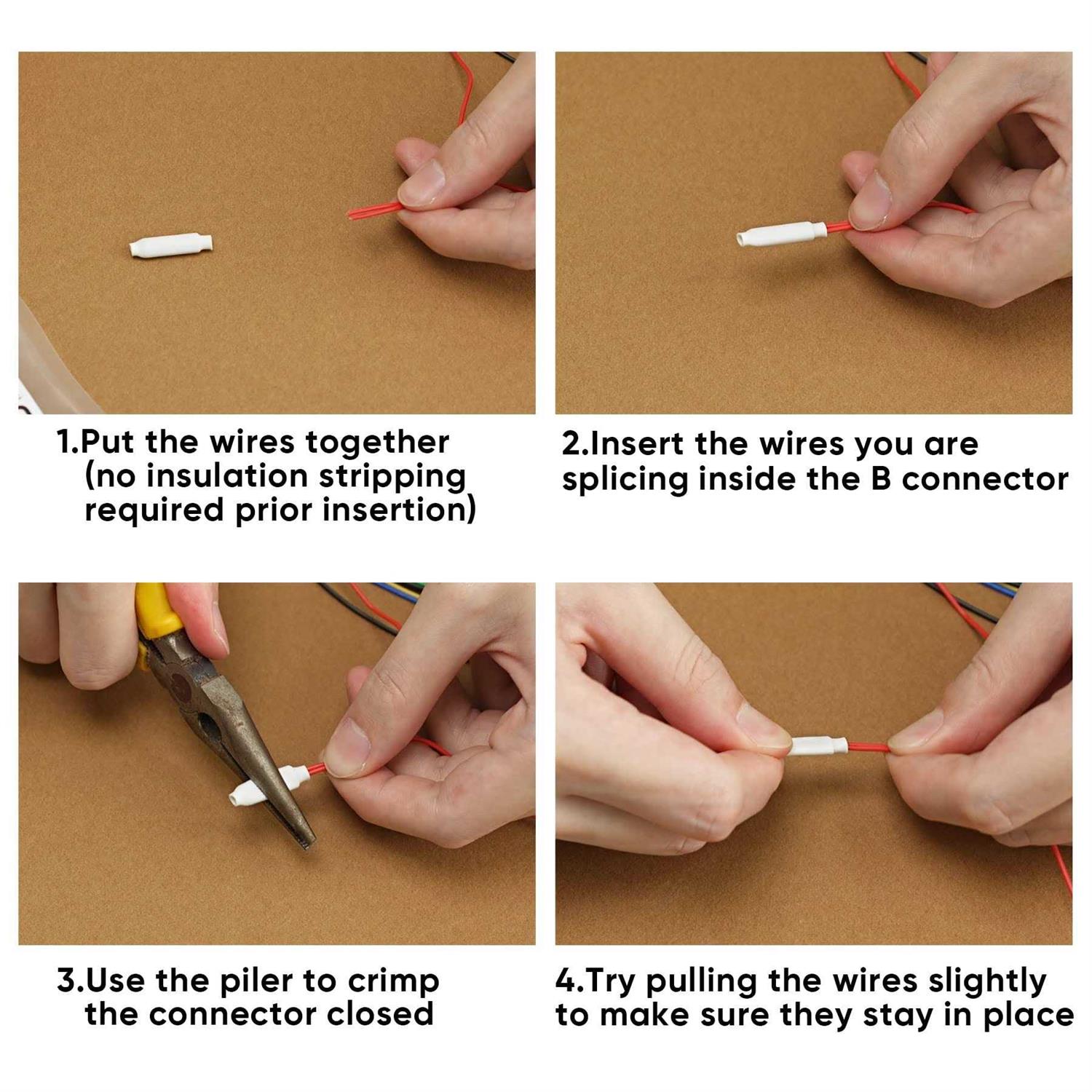 1.Put the wires together (no insulation stripping required prior insertion)

2.Insert the wires you are splicing inside the B connector

3.Use the piler to crimp the connector closed

4.Try pulling the wires slightly to make sure they stay in place