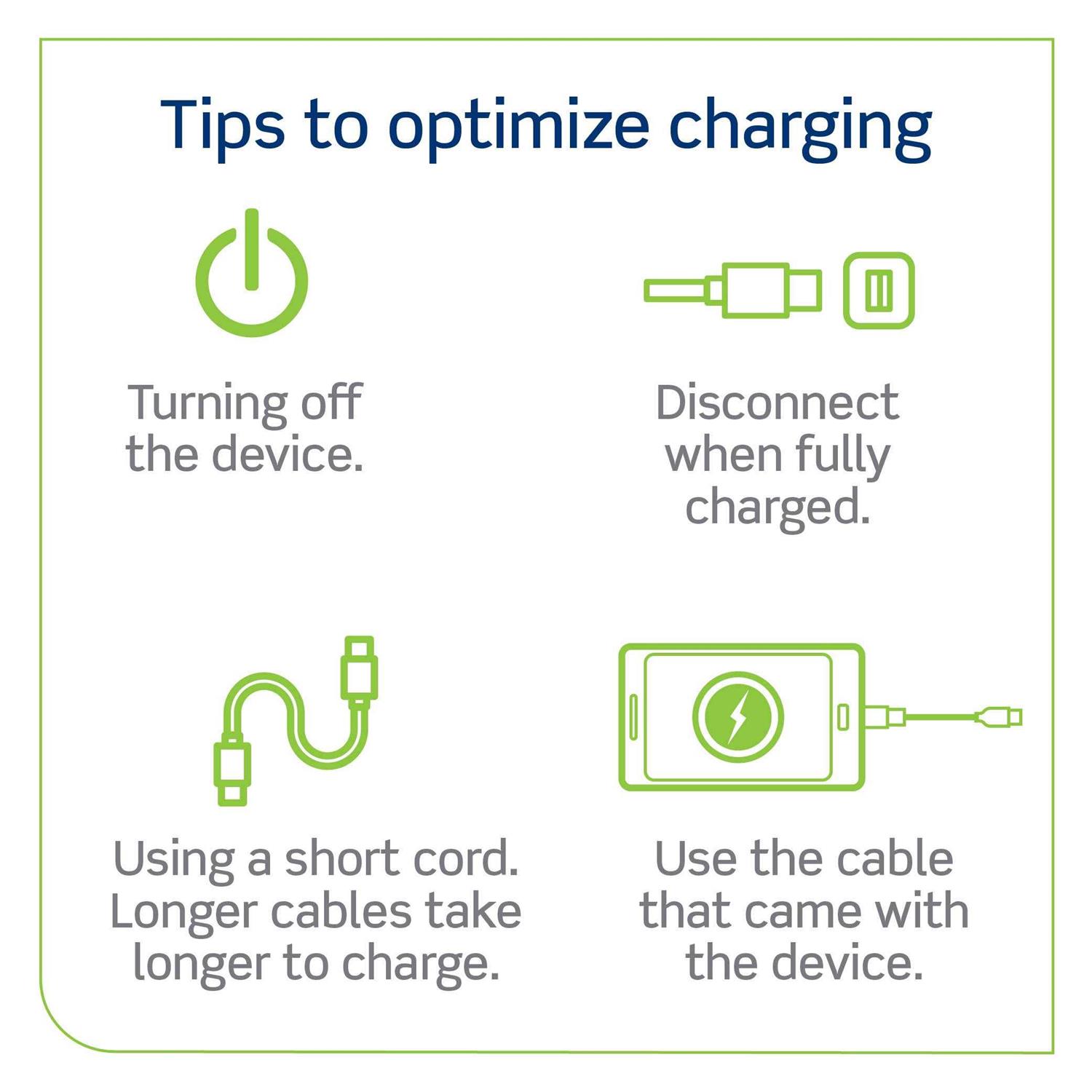 Tips to optimize charging

Turning off the device.

Disconnect when fully charged.

Using a short cord. Longer cables take longer to charge.

Use the cable that came with the device.