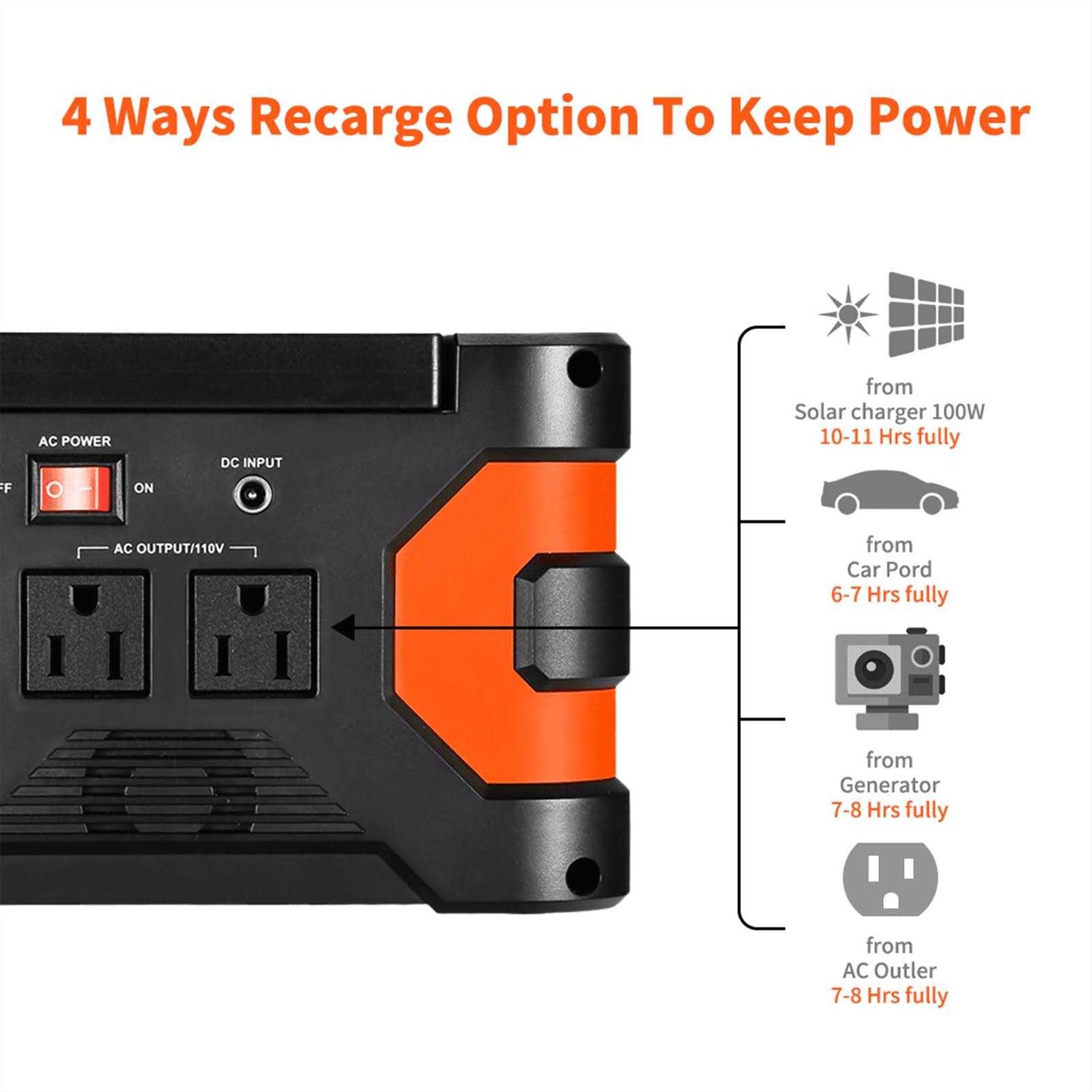 4 Ways Recarge Option To Keep Power

AC POWER

FF

ON

DC INPUT

AC OUTPUT/110V

from
Solar charger 100W
10-11 Hrs fully

from
Car Pord
6-7 Hrs fully

from
Generator
7-8 Hrs fully

from
AC Outler
7-8 Hrs fully