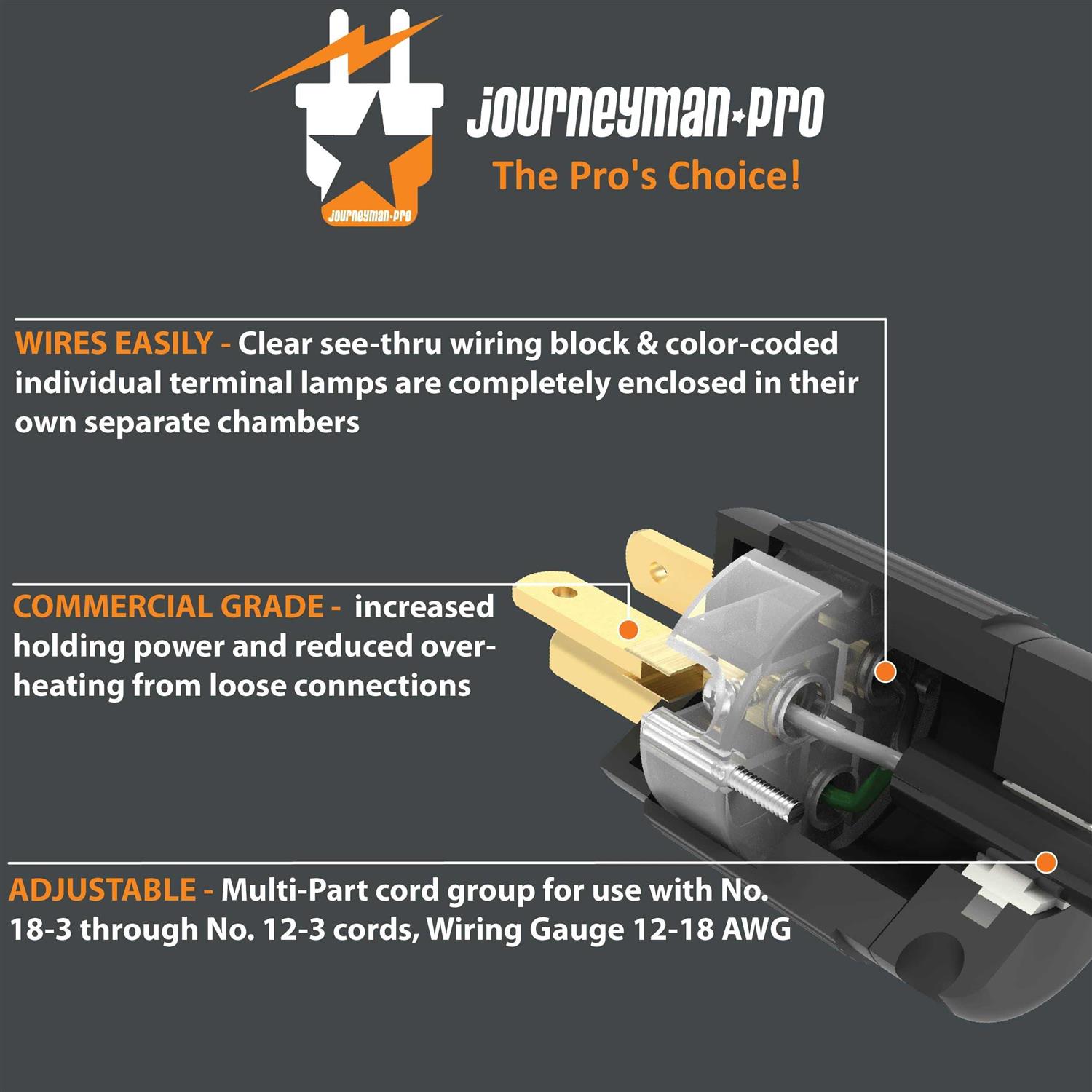 Journeyman-Pro

Journeyman-Pro
The Pro's Choice!

WIRES EASILY - Clear see-thru wiring block & color-coded individual terminal lamps are completely enclosed in their own separate chambers

COMMERCIAL GRADE - increased holding power and reduced overheating from loose connections

ADJUSTABLE - Multi-Part cord group for use with No. 18-3 through No. 12-3 cords, Wiring Gauge 12-18 AWG