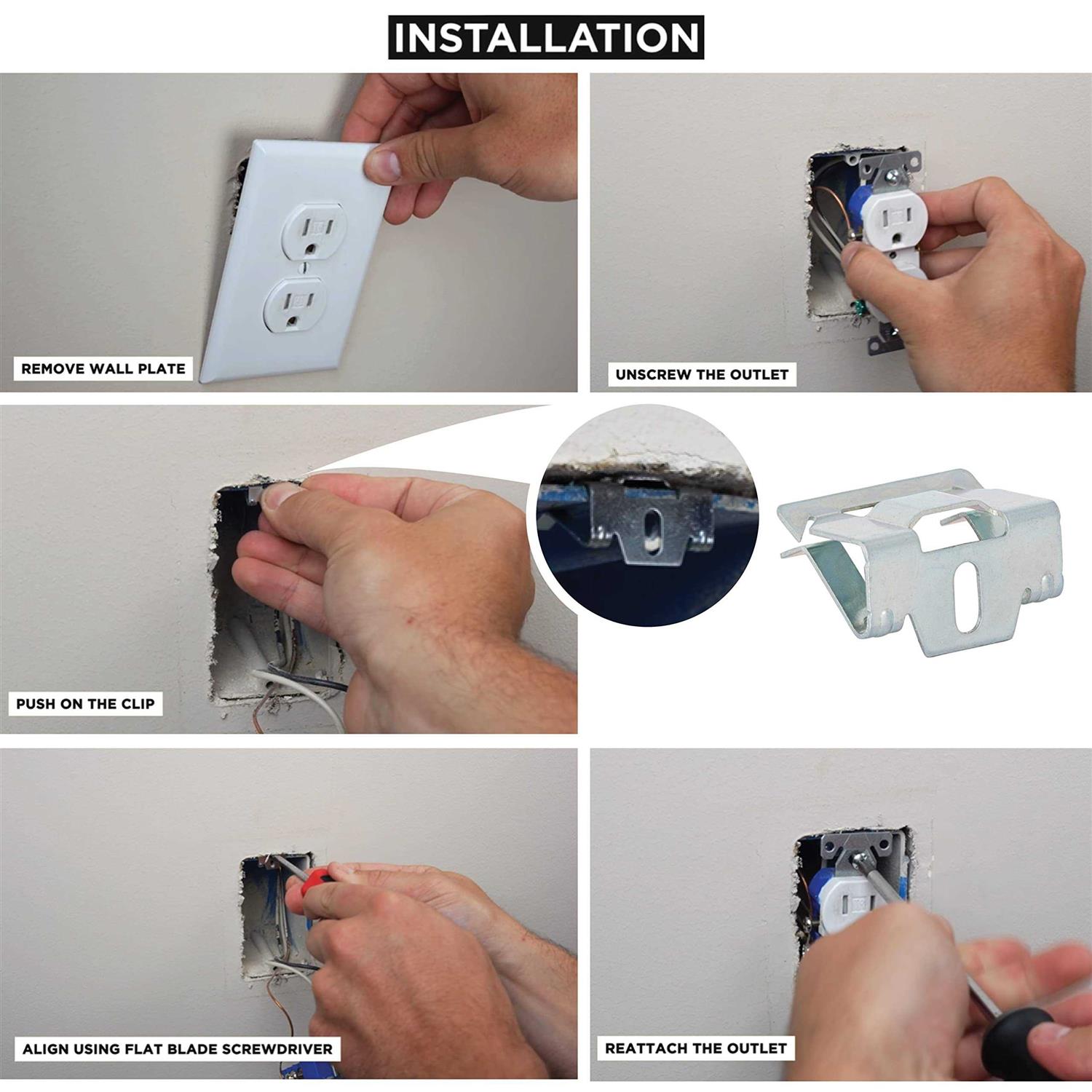 INSTALLATION

REMOVE WALL PLATE

UNSCREW THE OUTLET

PUSH ON THE CLIP

ALIGN USING FLAT BLADE SCREWDRIVER

REATTACH THE OUTLET