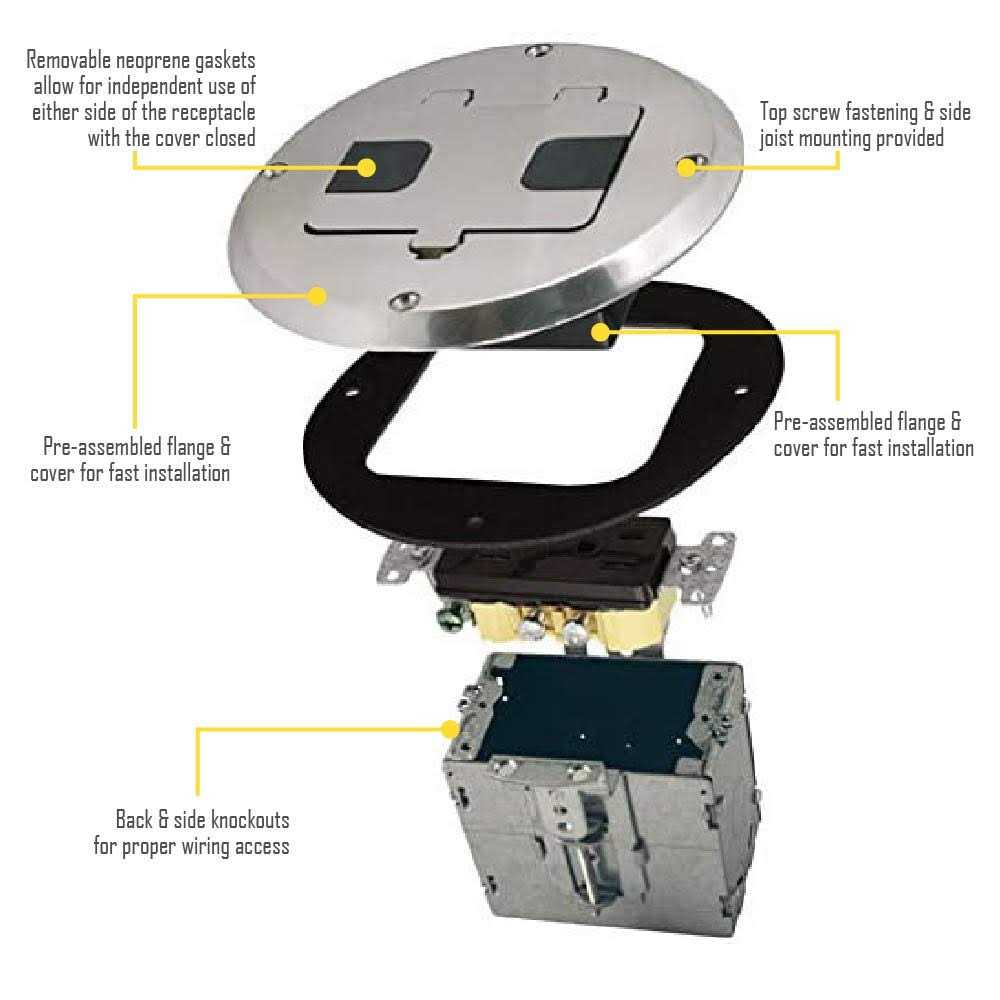 Removable neoprene gaskets allow for independent use of either side of the receptacle with the cover closed

Top screw fastening & side joist mounting provided

Pre-assembled flange & cover for fast installation

Pre-assembled flange & cover for fast installation

Back & side knockouts for proper wiring access