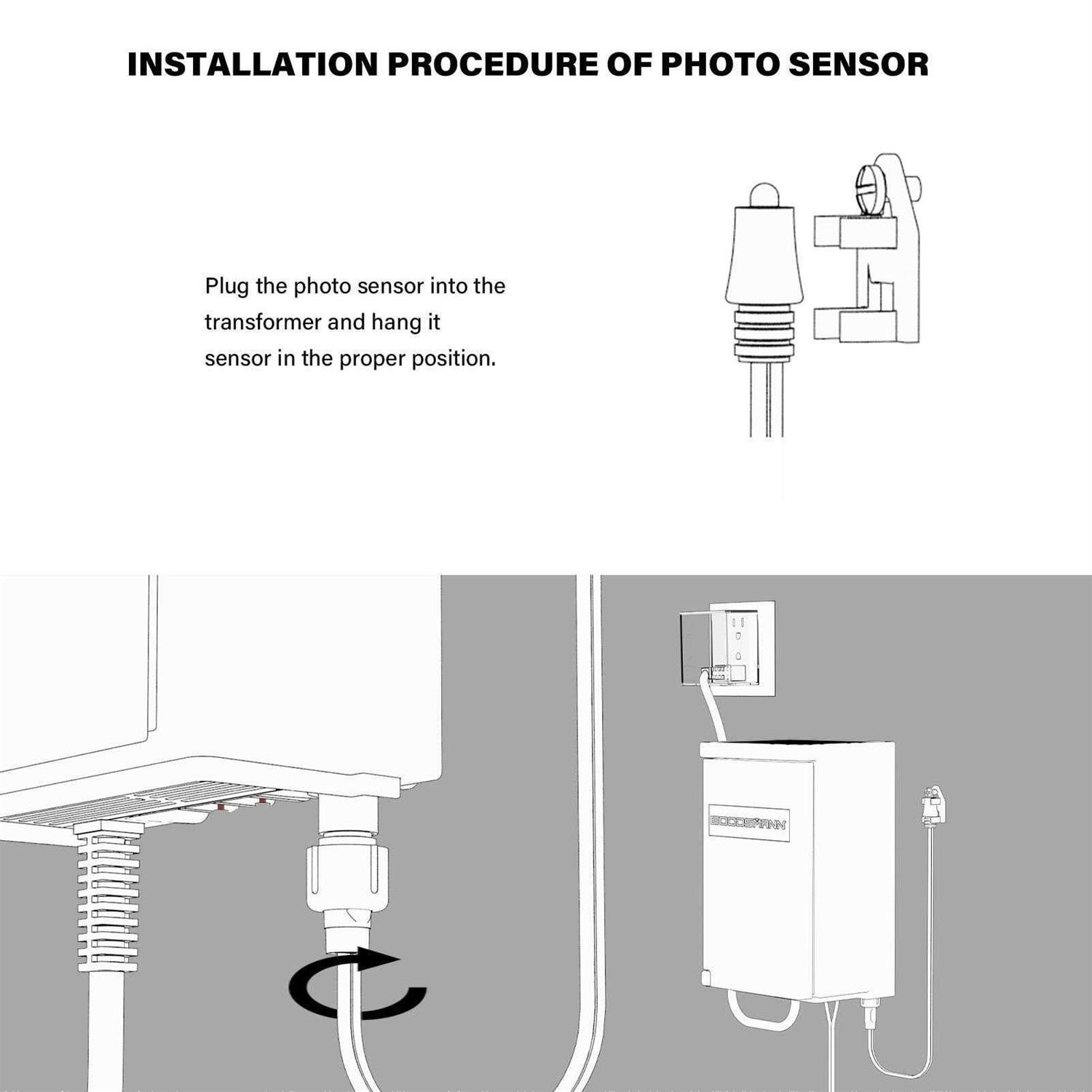 INSTALLATION PROCEDURE OF PHOTO SENSOR

Plug the photo sensor into the transformer and hang it sensor in the proper position.

GOODSMANN