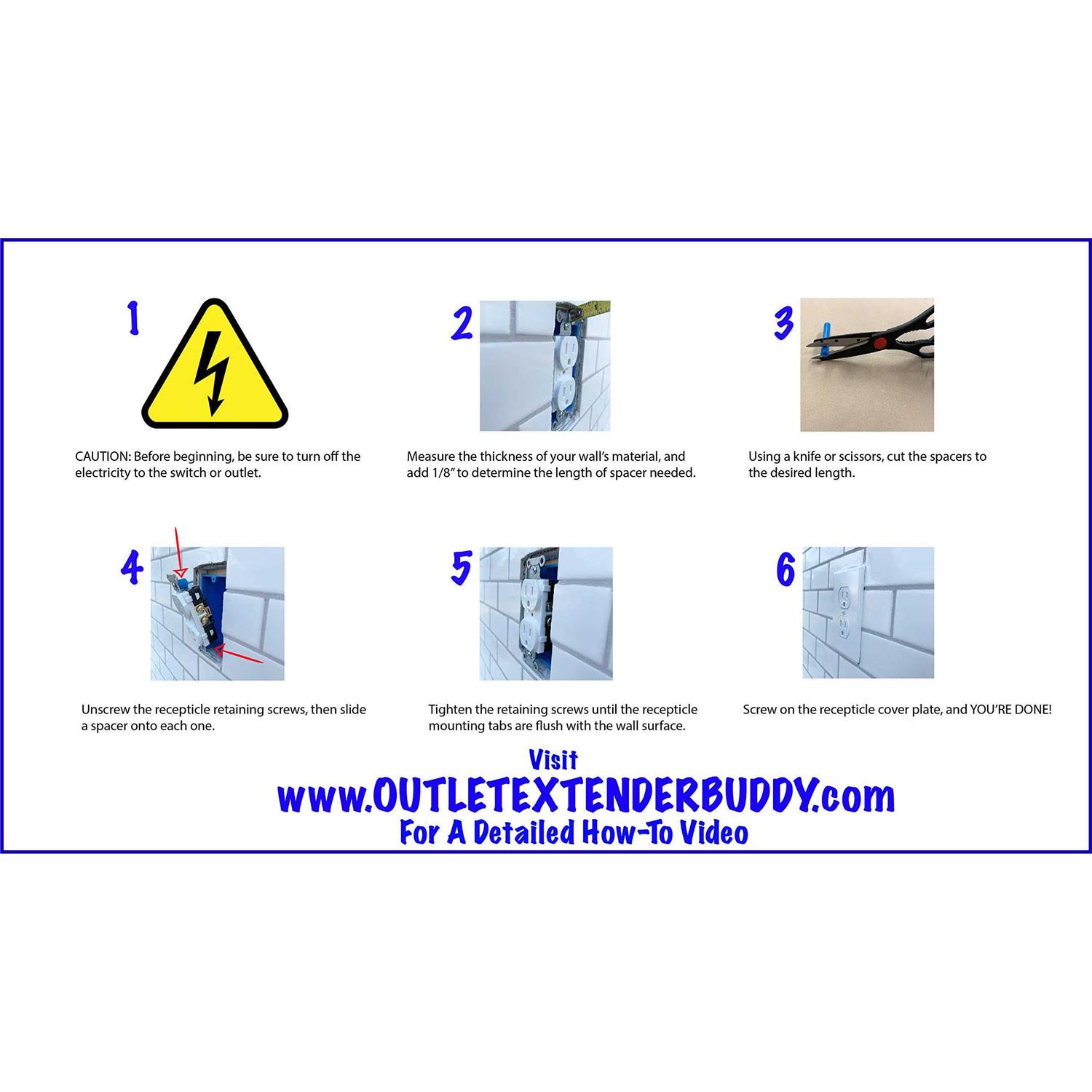 1

CAUTION: Before beginning, be sure to turn off the electricity to the switch or outlet.

2

Measure the thickness of your wall's material, and add 1/8" to determine the length of spacer needed.

3

Using a knife or scissors, cut the spacers to the desired length.

4

Unscrew the recepticle retaining screws, then slide a spacer onto each one.

5

Tighten the retaining screws until the recepticle mounting tabs are flush with the wall surface.

6

Screw on the recepticle cover plate, and YOU'RE DONE!

Visit
www.OUTLETEXTENDERBUDDY.com
For A Detailed How-To Video