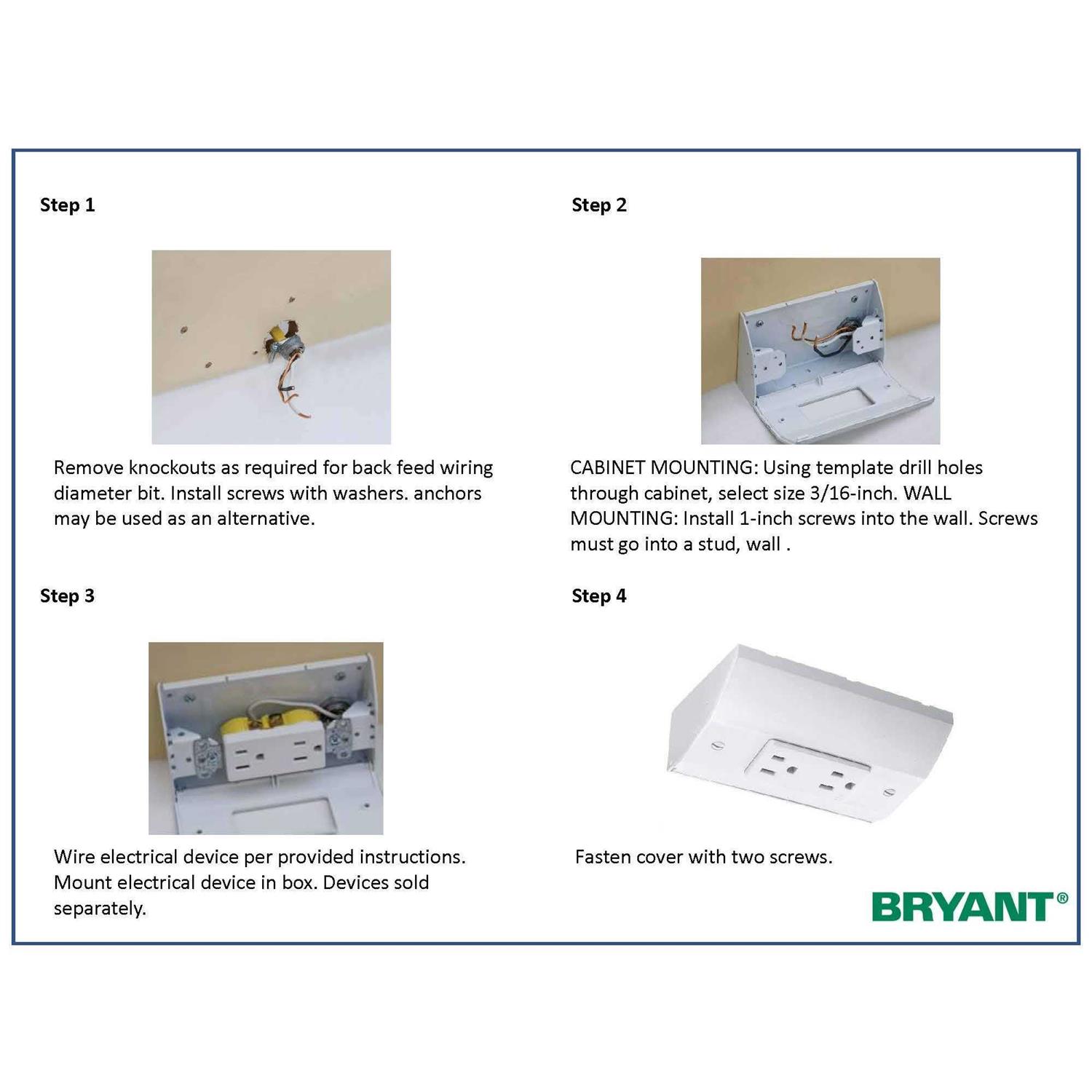 Step 1

Remove knockouts as required for back feed wiring diameter bit. Install screws with washers. anchors may be used as an alternative.

Step 2

CABINET MOUNTING: Using template drill holes through cabinet, select size 3/16-inch. WALL MOUNTING: Install 1-inch screws into the wall. Screws must go into a stud, wall .

Step 3

Wire electrical device per provided instructions. Mount electrical device in box. Devices sold separately.

Step 4

Fasten cover with two screws.

BRYANT®