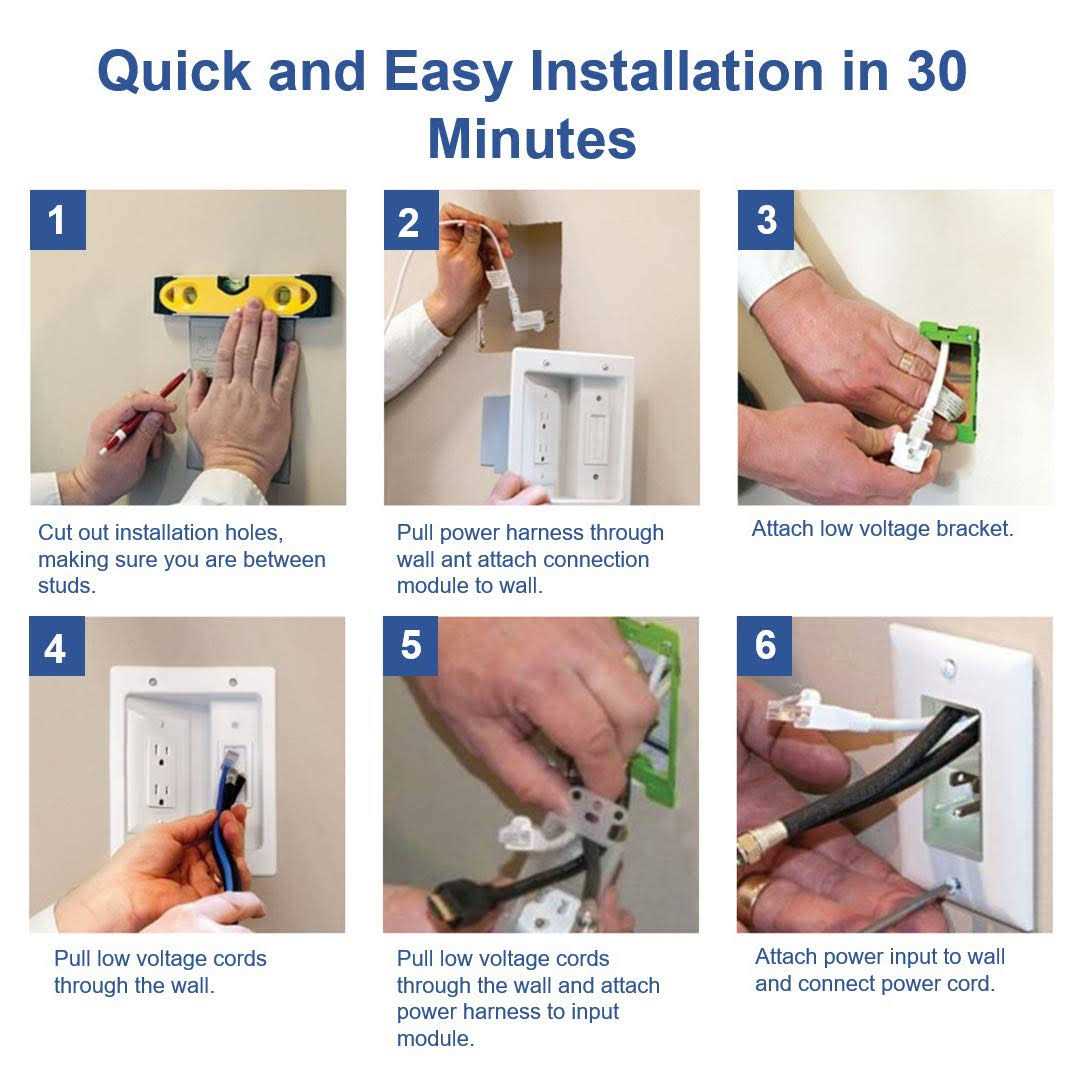 Quick and Easy Installation in 30 Minutes

1

Cut out installation holes, making sure you are between studs.

2

Pull power harness through wall ant attach connection module to wall.

3

Attach low voltage bracket.

4

Pull low voltage cords through the wall.

5

Pull low voltage cords through the wall and attach power harness to input module.

6

Attach power input to wall and connect power cord.