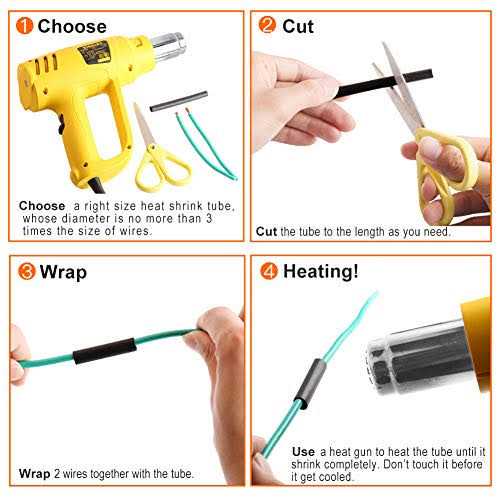 1 Choose

Choose a right size heat shrink tube, whose diameter is no more than 3 times the size of wires.

2 Cut

Cut the tube to the length as you need.

3 Wrap

Wrap 2 wires together with the tube.

4 Heating!

Use a heat gun to heat the tube until it shrink completely. Don't touch it before it get cooled.