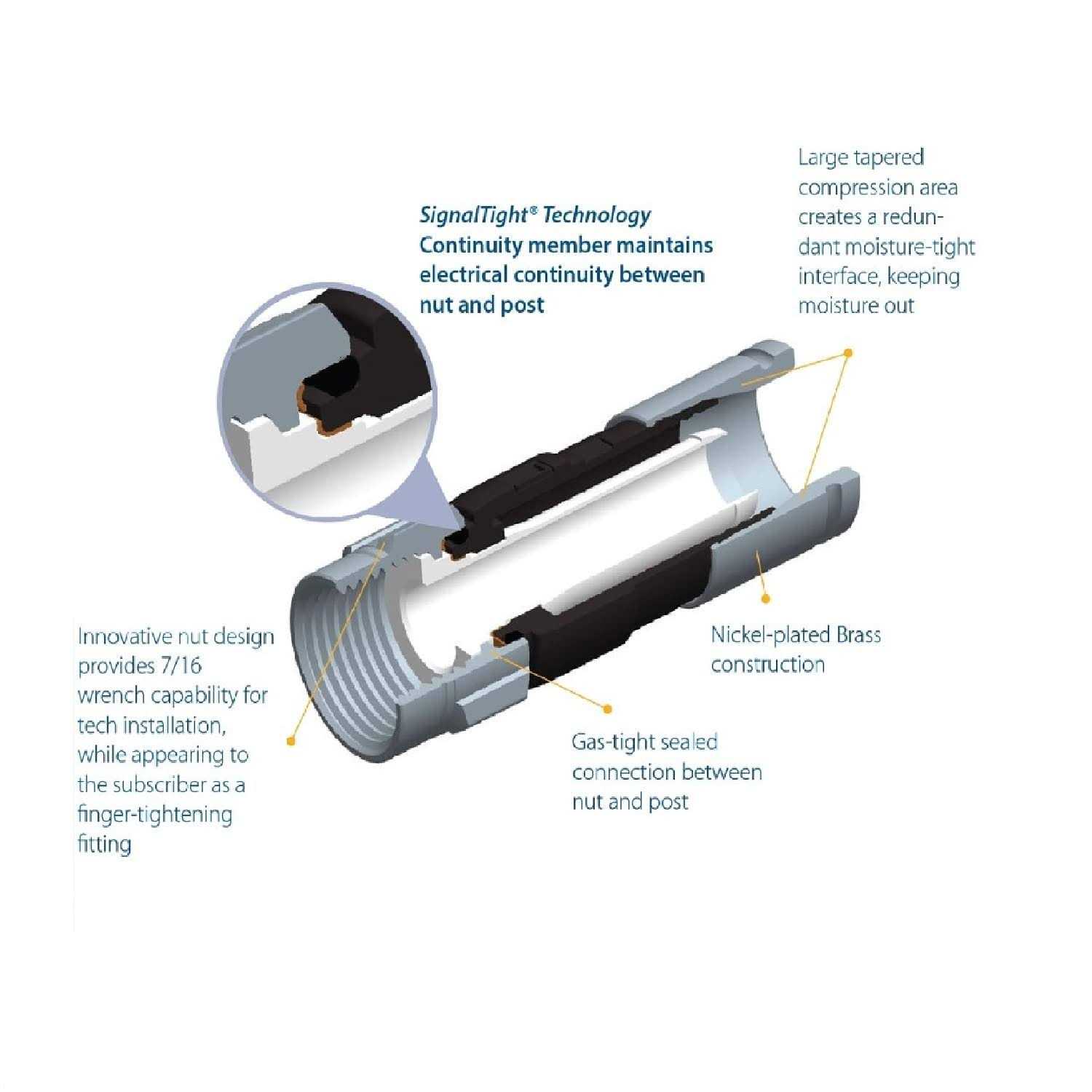 SignalTight® Technology
Continuity member maintains electrical continuity between nut and post

Large tapered compression area creates a redundant moisture-tight interface, keeping moisture out

Innovative nut design provides 7/16 wrench capability for tech installation, while appearing to the subscriber as a finger-tightening fitting

Nickel-plated Brass construction

Gas-tight sealed connection between nut and post