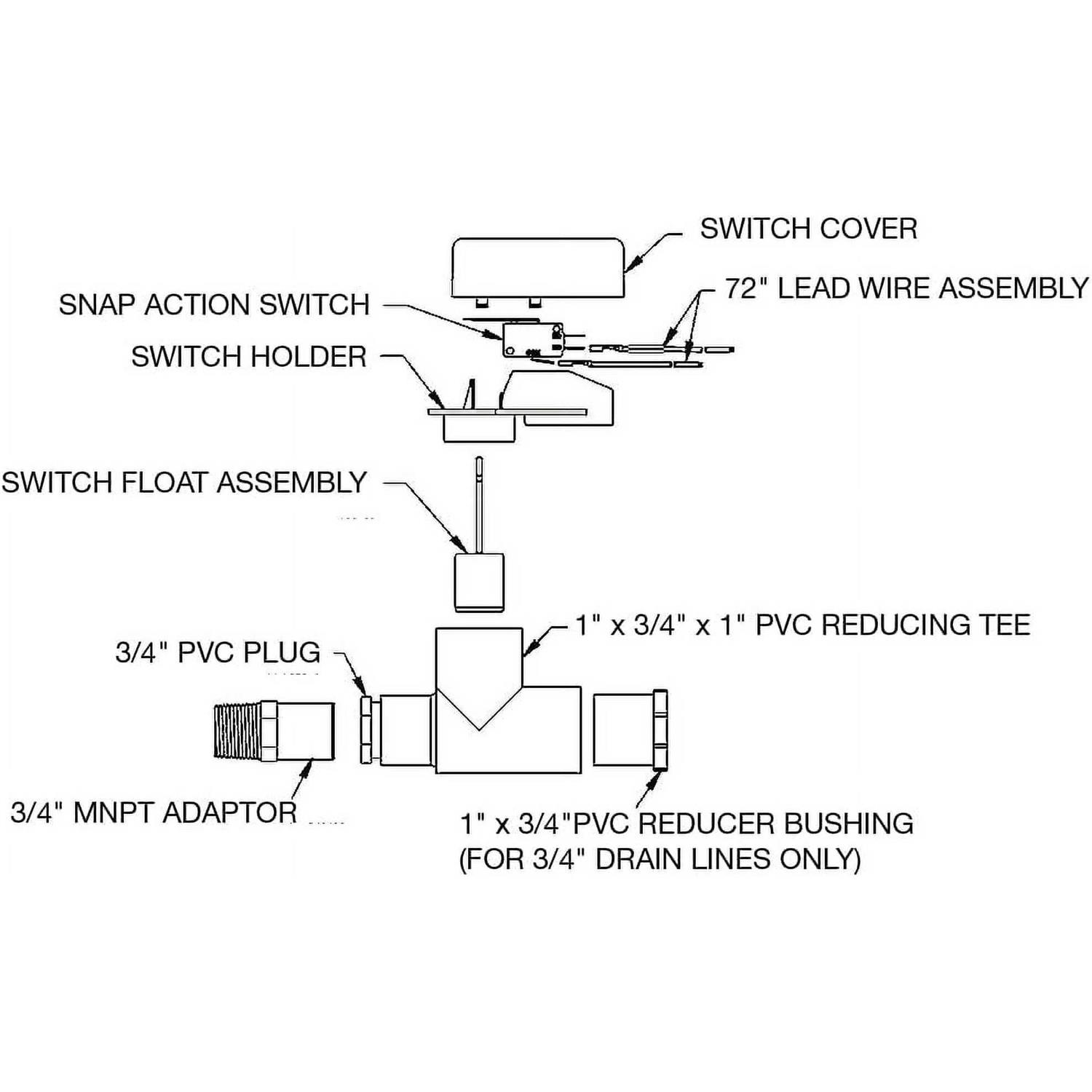 SWITCH COVER

72" LEAD WIRE ASSEMBLY

SNAP ACTION SWITCH

SWITCH HOLDER

SWITCH FLOAT ASSEMBLY

1" x 3/4" x 1" PVC REDUCING TEE

3/4" PVC PLUG

3/4" MNPT ADAPTOR

1" x 3/4"PVC REDUCER BUSHING (FOR 3/4" DRAIN LINES ONLY)