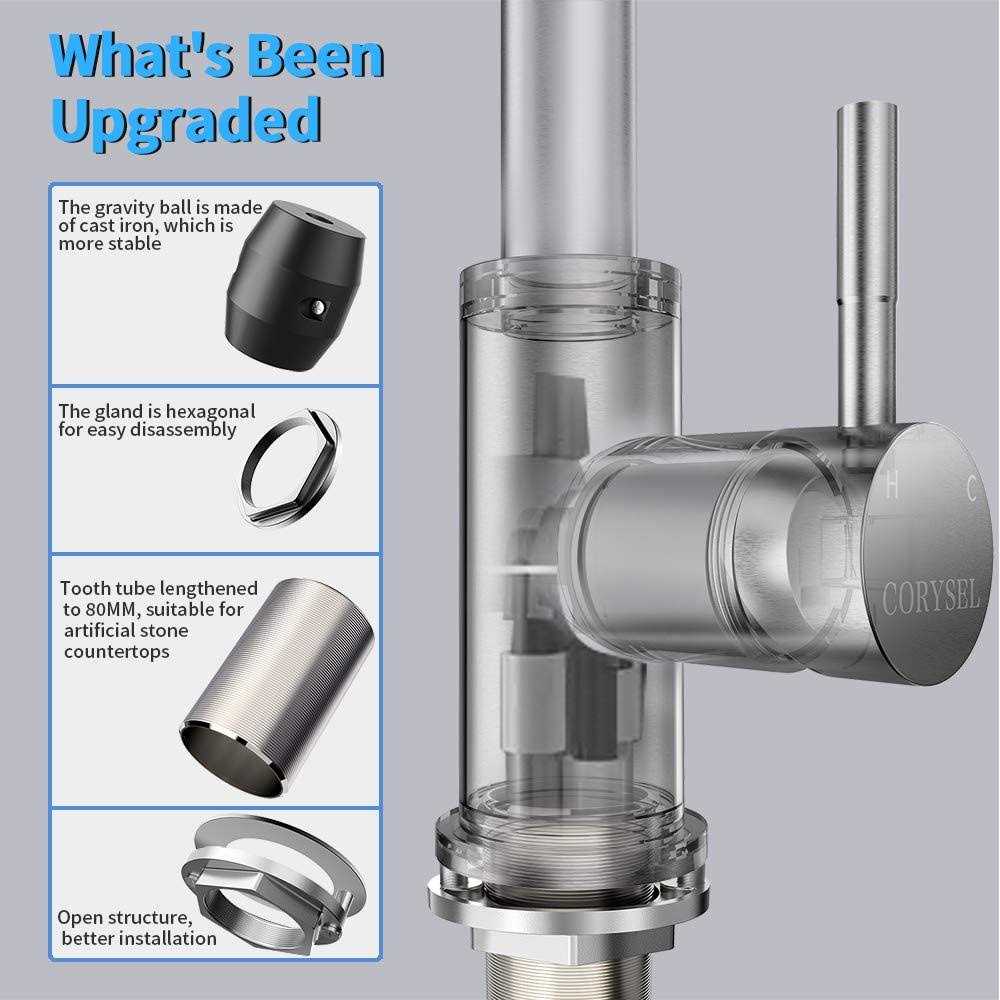 What's Been Upgraded

The gravity ball is made of cast iron, which is more stable

The gland is hexagonal for easy disassembly

Tooth tube lengthened to 80MM, suitable for artificial stone countertops

Open structure, better installation

H C

CORYSEL