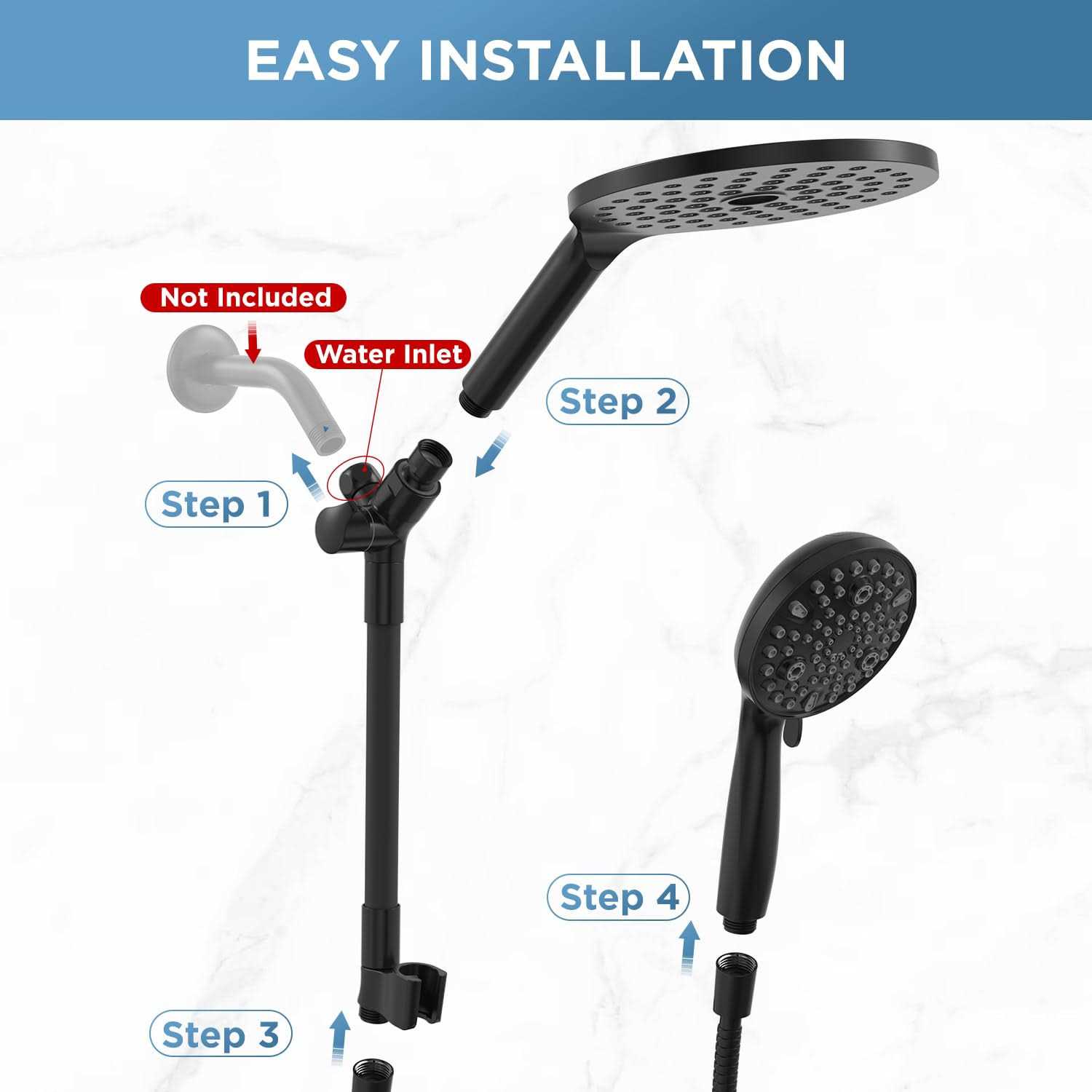 EASY INSTALLATION

Not Included

Water Inlet

Step 2

Step 1

Step 4

Step 3