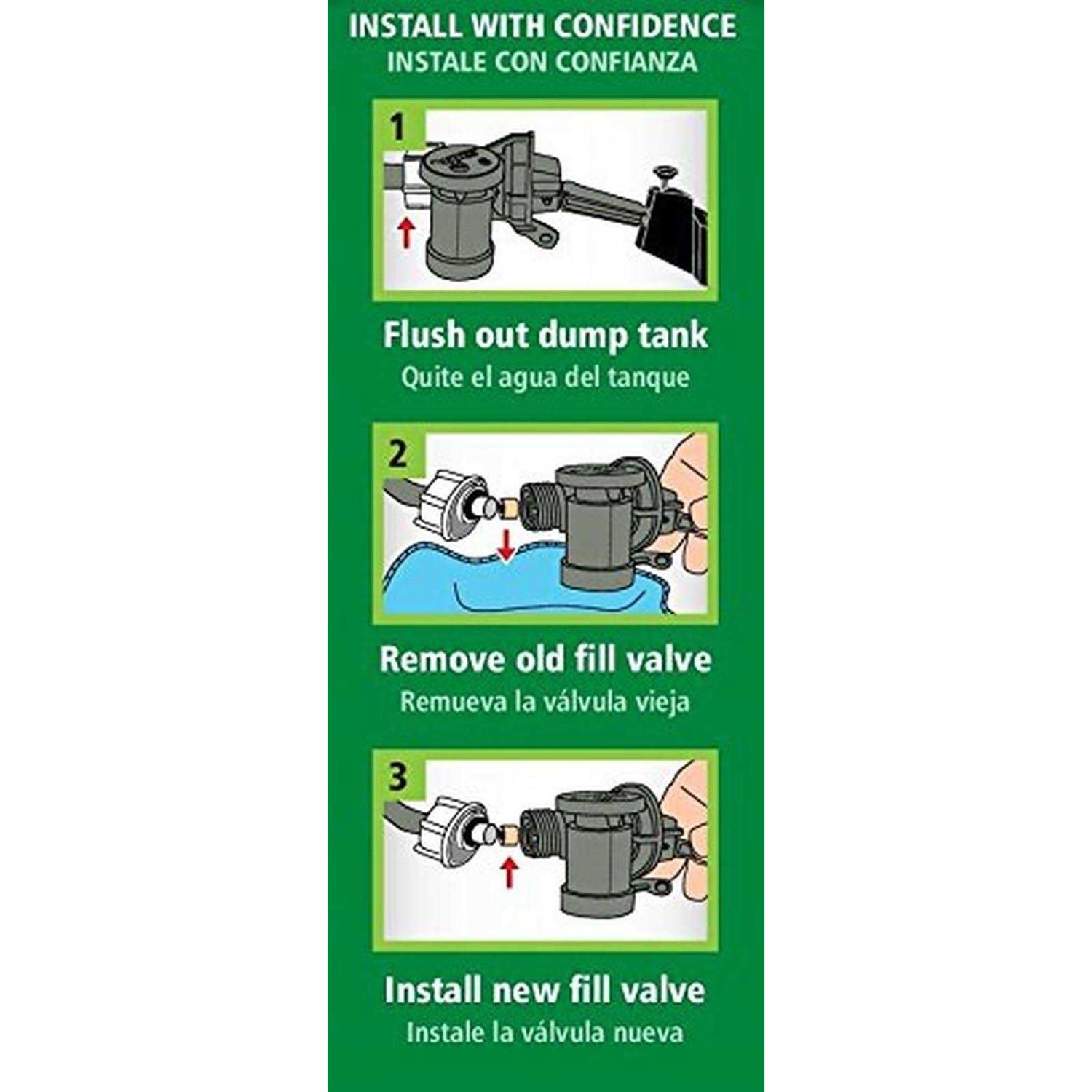 INSTALL WITH CONFIDENCE
INSTALE CON CONFIANZA

1

Flush out dump tank
Quite el agua del tanque

2

Remove old fill valve
Remueva la válvula vieja

3

Install new fill valve
Instale la válvula nueva