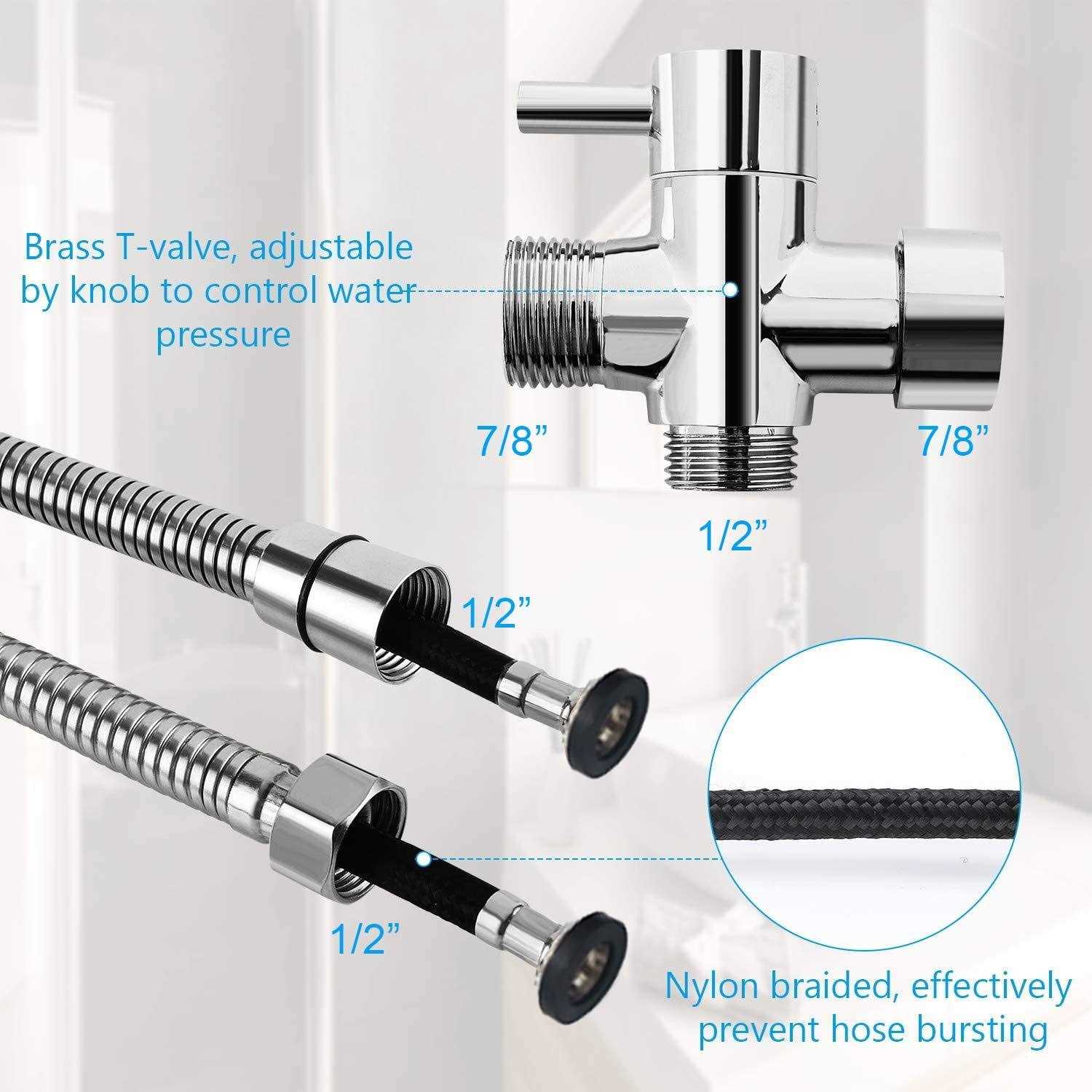 Brass T-valve, adjustable by knob to control water pressure

7/8”

7/8”

1/2”

1/2”

1/2”

Nylon braided, effectively prevent hose bursting