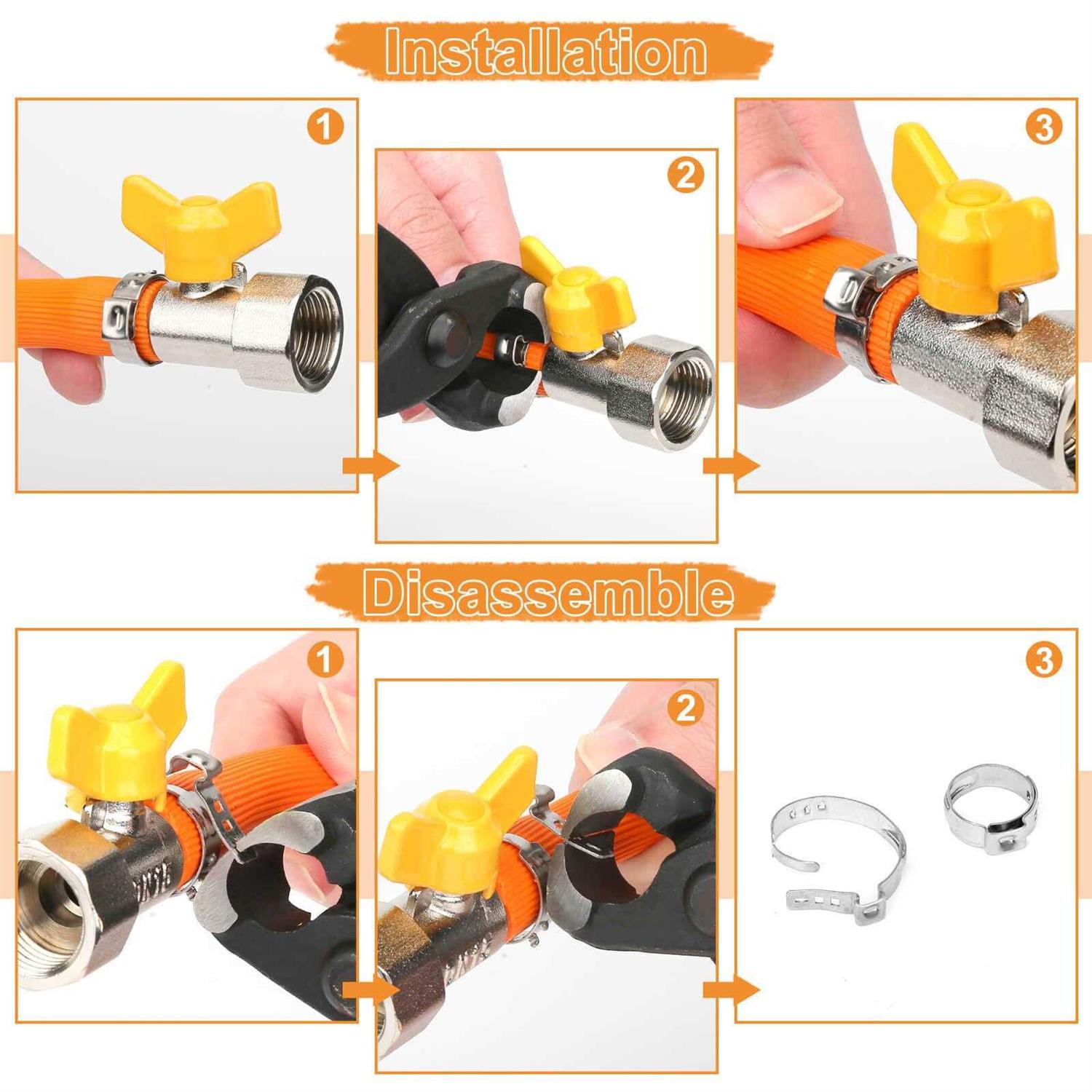 Installation

1

2

3

Disassemble

1

2

3