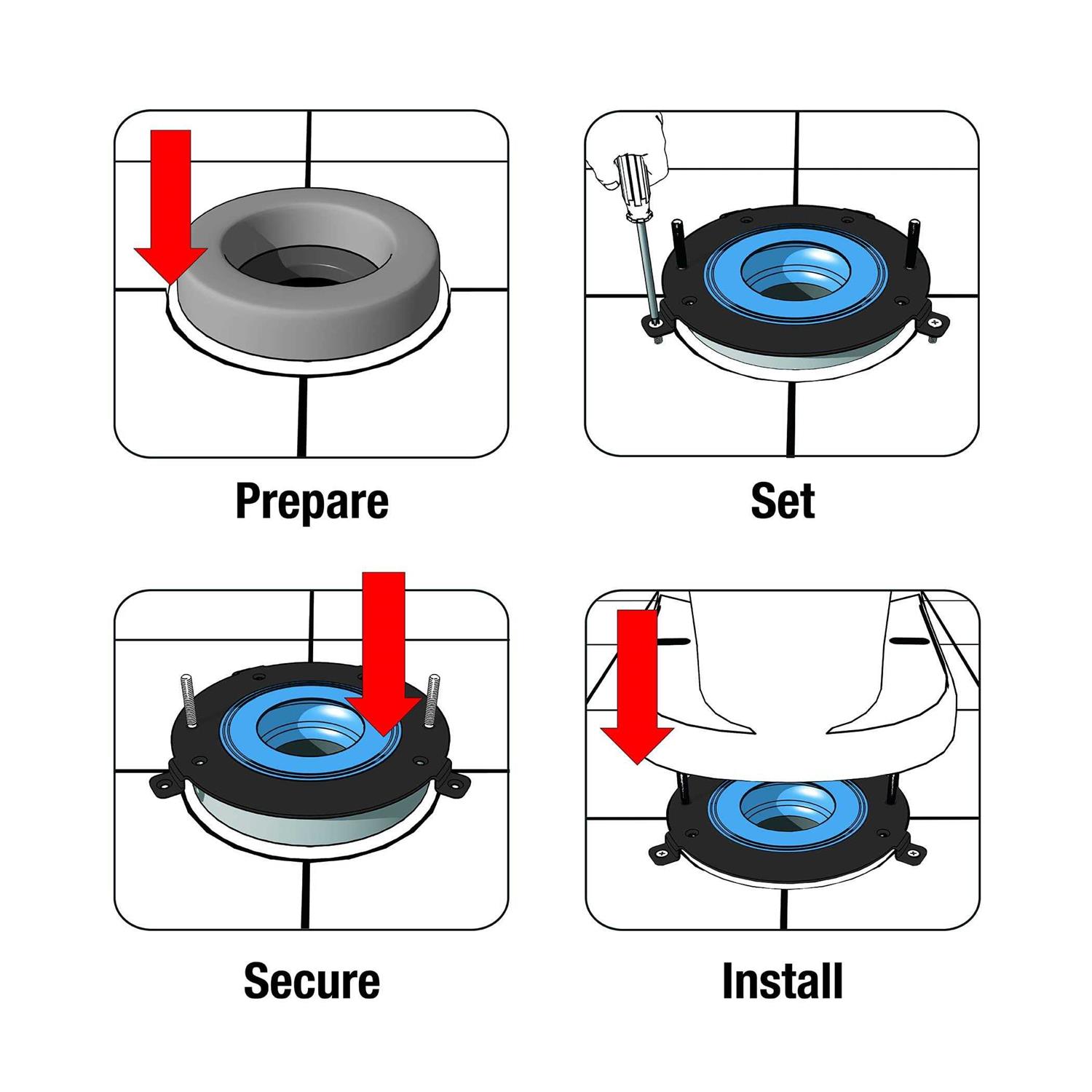 Prepare

Set

Secure

Install