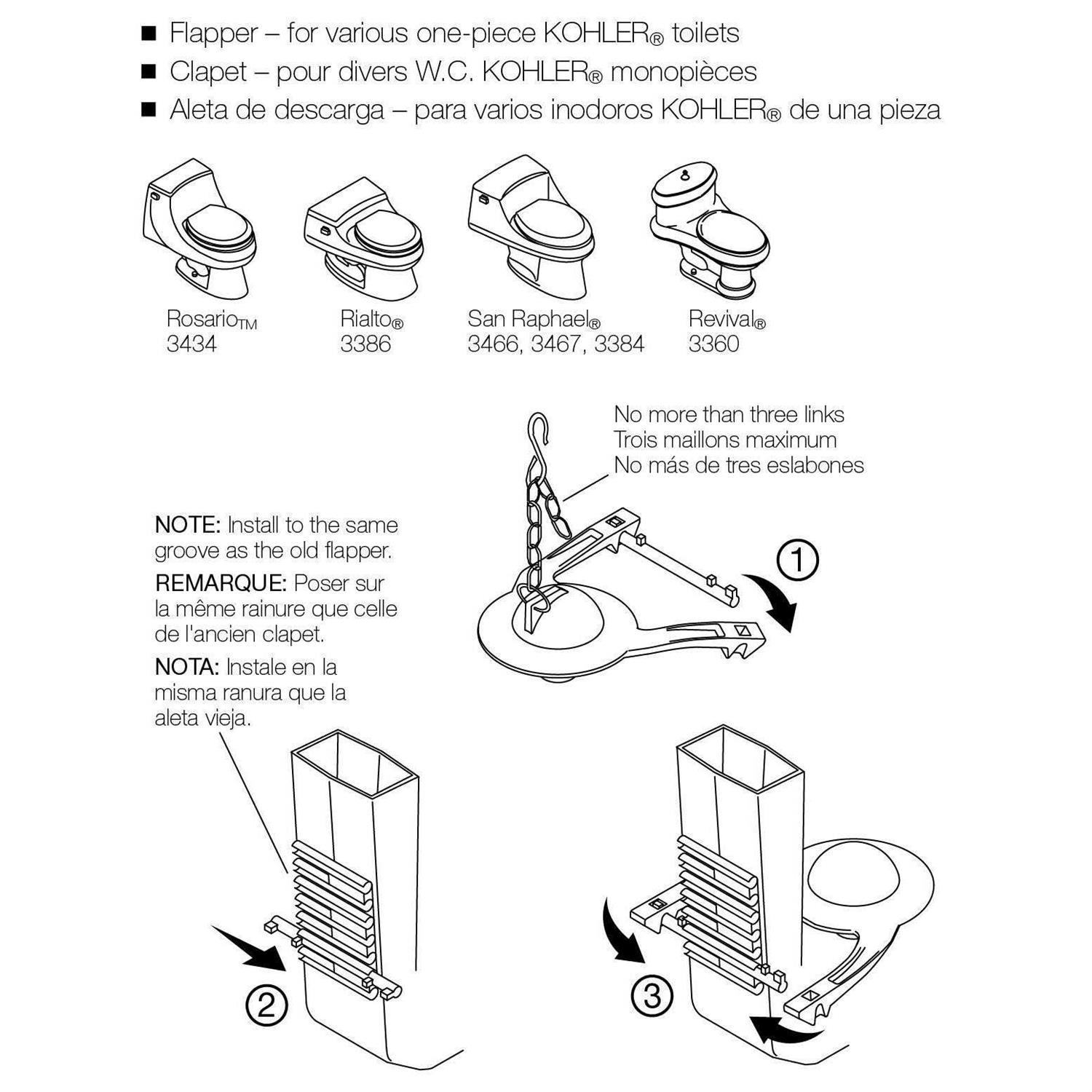 ■ Flapper – for various one-piece KOHLER® toilets
■ Clapet – pour divers W.C. KOHLER® monopièces
■ Aleta de descarga – para varios inodoros KOHLER® de una pieza

Rosario™
3434

Rialto®
3386

San Raphael®
3466, 3467, 3384

Revival®
3360

No more than three links
Trois maillons maximum
No más de tres eslabones

NOTE: Install to the same groove as the old flapper.

REMARQUE: Poser sur la même rainure que celle de l'ancien clapet.

NOTA: Instale en la misma ranura que la aleta vieja.

①

②

③