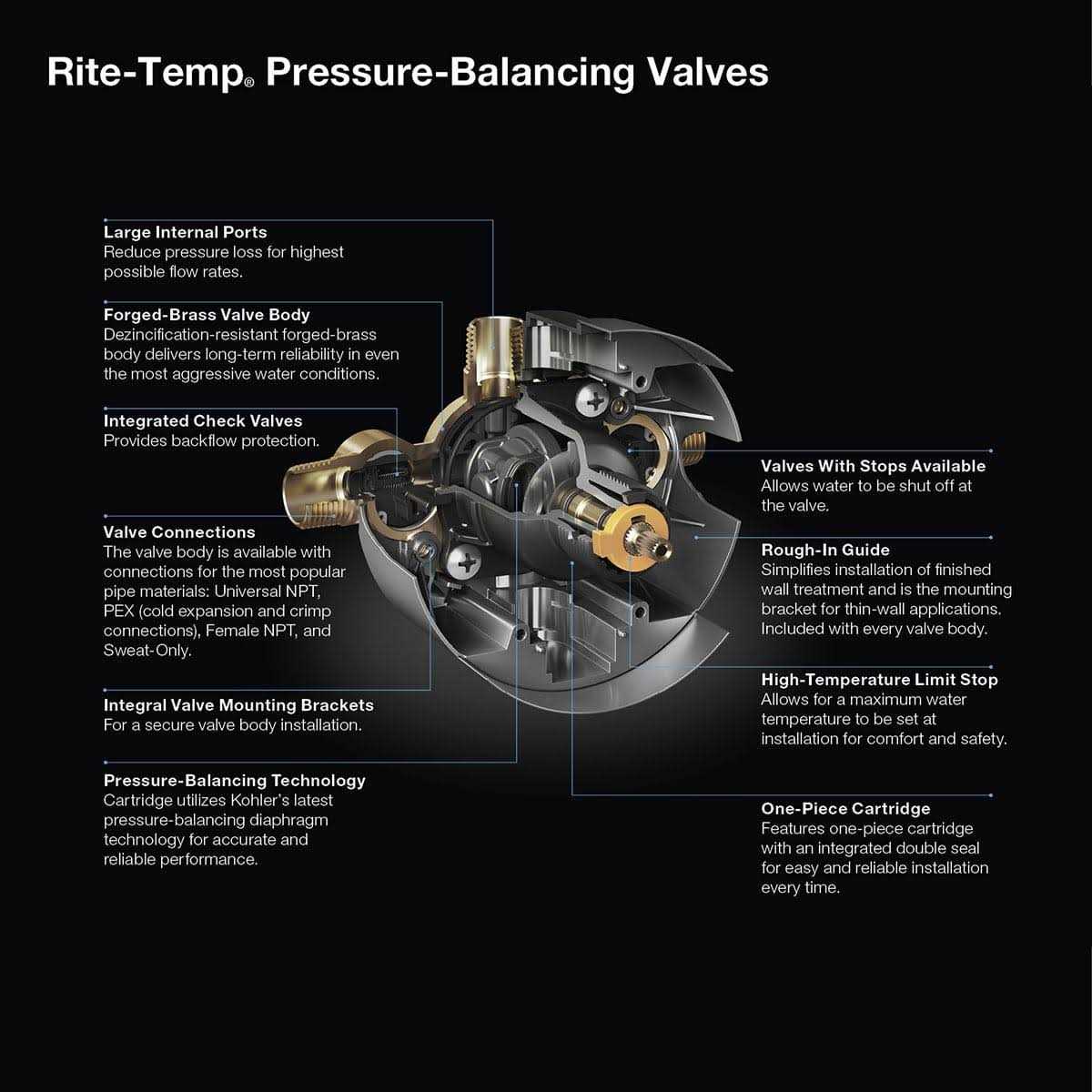 Rite-Temp® Pressure-Balancing Valves

Large Internal Ports
Reduce pressure loss for highest possible flow rates.

Forged-Brass Valve Body
Dezincification-resistant forged-brass body delivers long-term reliability in even the most aggressive water conditions.

Integrated Check Valves
Provides backflow protection.

Valve Connections
The valve body is available with connections for the most popular pipe materials: Universal NPT, PEX (cold expansion and crimp connections), Female NPT, and Sweat-Only.

Integral Valve Mounting Brackets
For a secure valve body installation.

Pressure-Balancing Technology
Cartridge utilizes Kohler's latest pressure-balancing diaphragm technology for accurate and reliable performance.

Valves With Stops Available
Allows water to be shut off at the valve.

Rough-In Guide
Simplifies installation of finished wall treatment and is the mounting bracket for thin-wall applications. Included with every valve body.

High-Temperature Limit Stop
Allows for a maximum water temperature to be set at installation for comfort and safety.

One-Piece Cartridge
Features one-piece cartridge with an integrated double seal for easy and reliable installation every time.