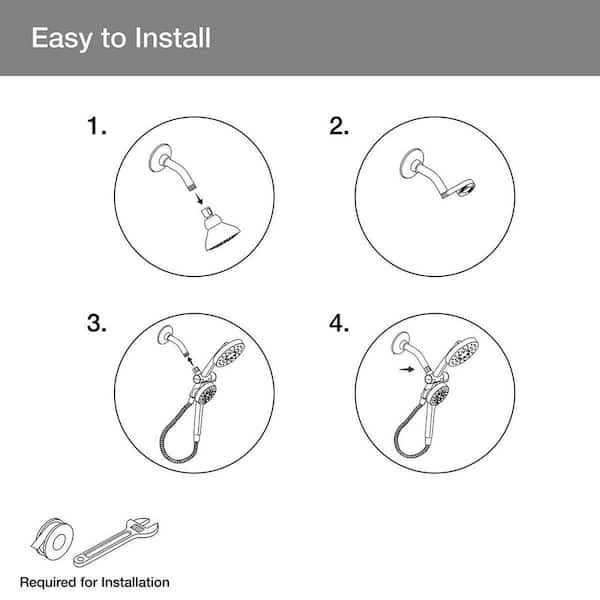 Easy to Install

1.

2.

3.

4.

Required for Installation