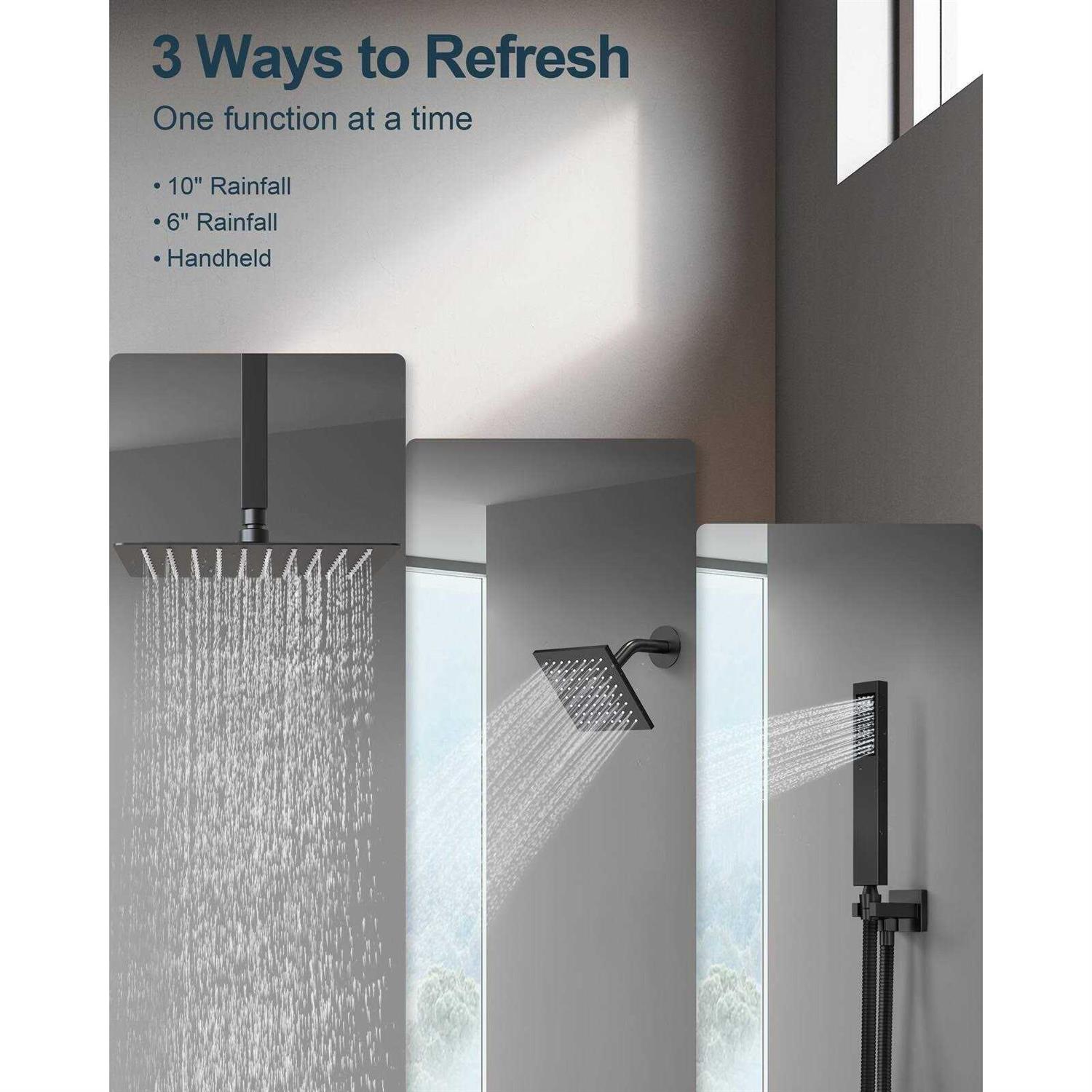 3 Ways to Refresh

One function at a time

• 10" Rainfall
• 6" Rainfall
• Handheld