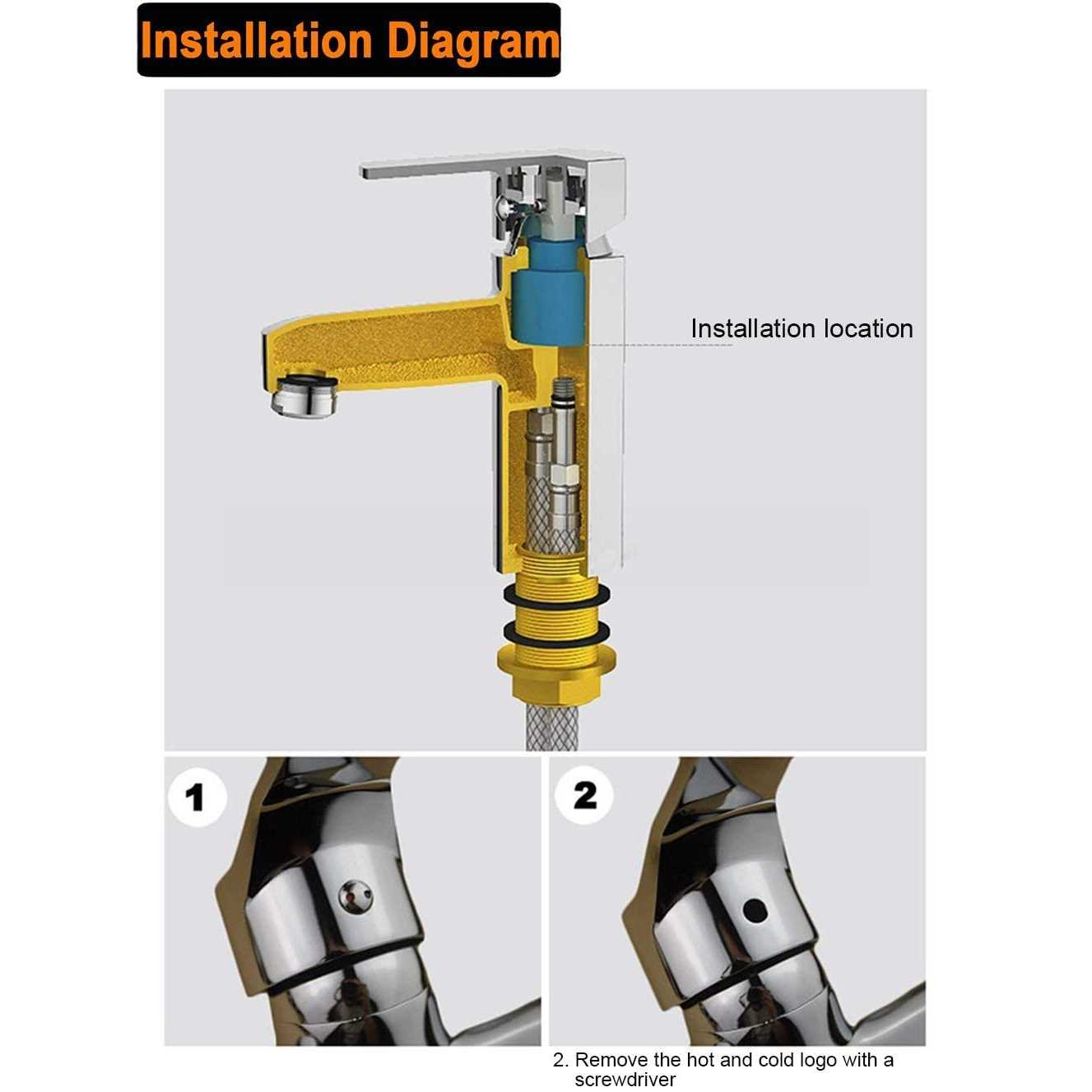 Installation Diagram

Installation location

1

2

2. Remove the hot and cold logo with a screwdriver