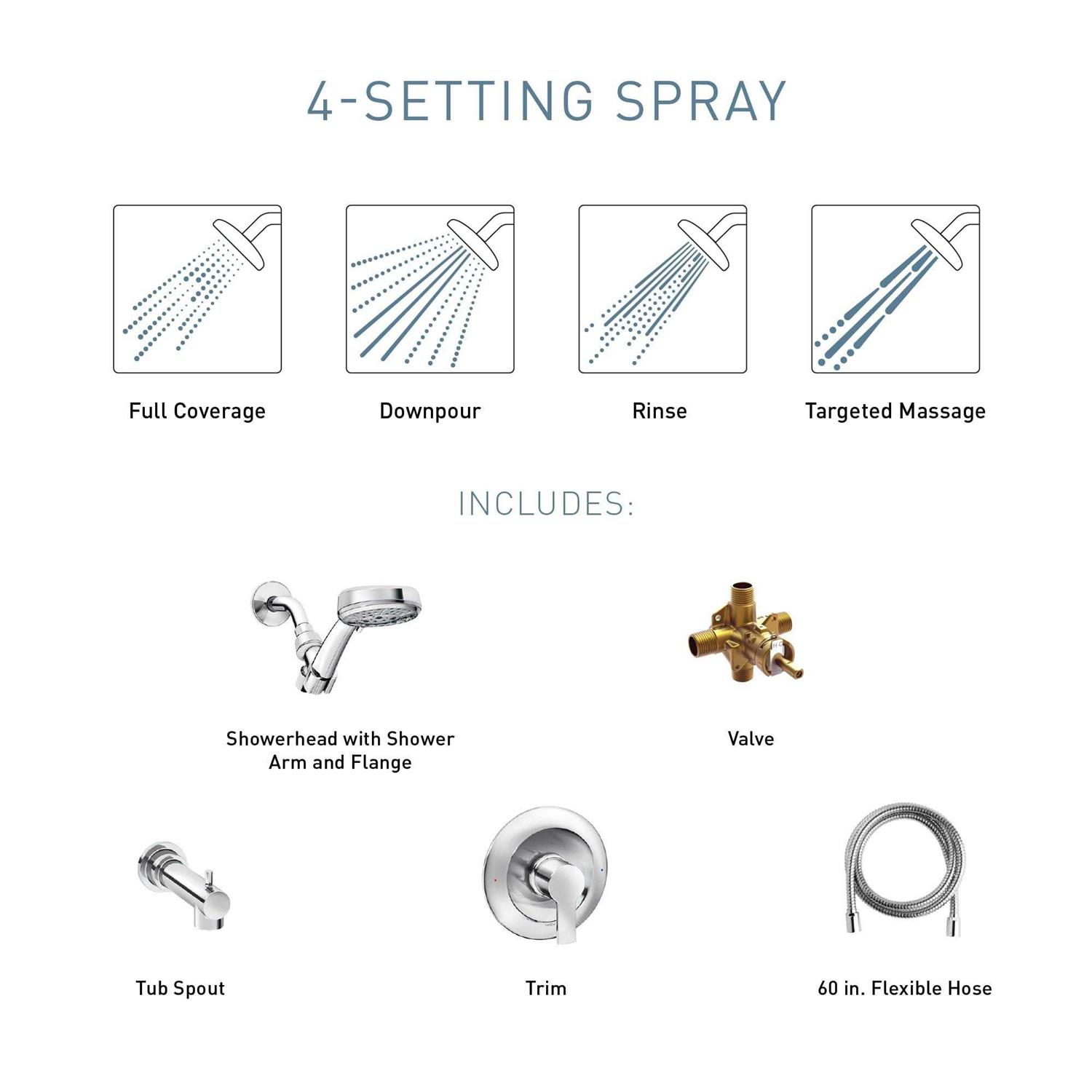 4-SETTING SPRAY

Full Coverage

Downpour

Rinse

Targeted Massage

INCLUDES:

Showerhead with Shower Arm and Flange

Valve

Tub Spout

Trim

60 in. Flexible Hose