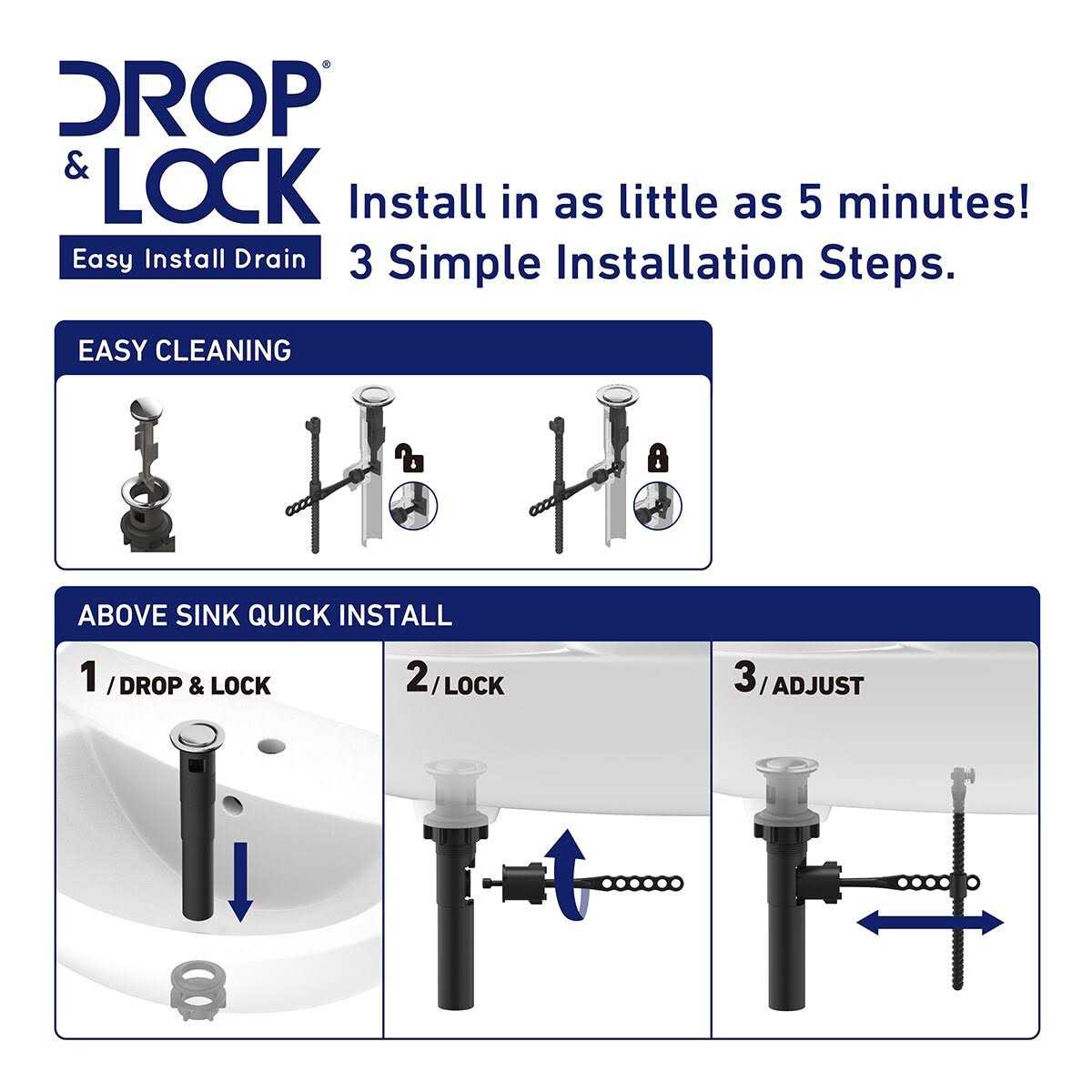 DROP® & LOCK

Easy Install Drain

Install in as little as 5 minutes!
3 Simple Installation Steps.

EASY CLEANING

ABOVE SINK QUICK INSTALL

1 / DROP & LOCK

2 / LOCK

3 / ADJUST