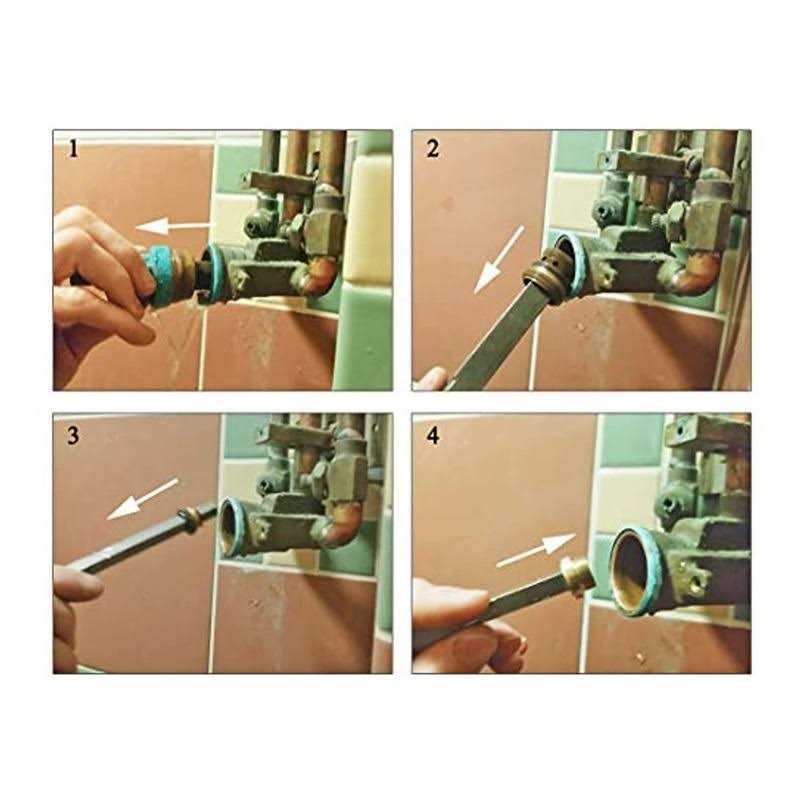 1

2

3

4