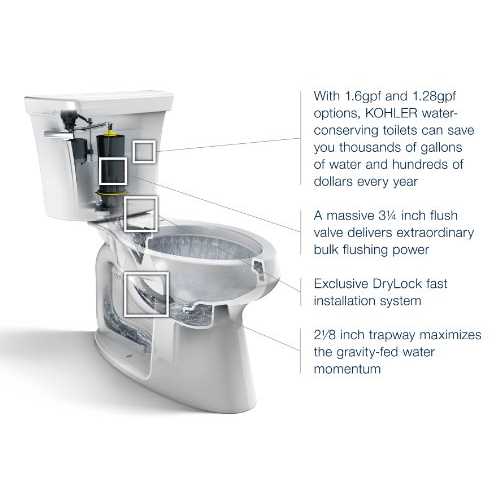 With 1.6gpf and 1.28gpf options, KOHLER water-conserving toilets can save you thousands of gallons of water and hundreds of dollars every year

A massive 3¼ inch flush valve delivers extraordinary bulk flushing power

Exclusive DryLock fast installation system

2⅛ inch trapway maximizes the gravity-fed water momentum